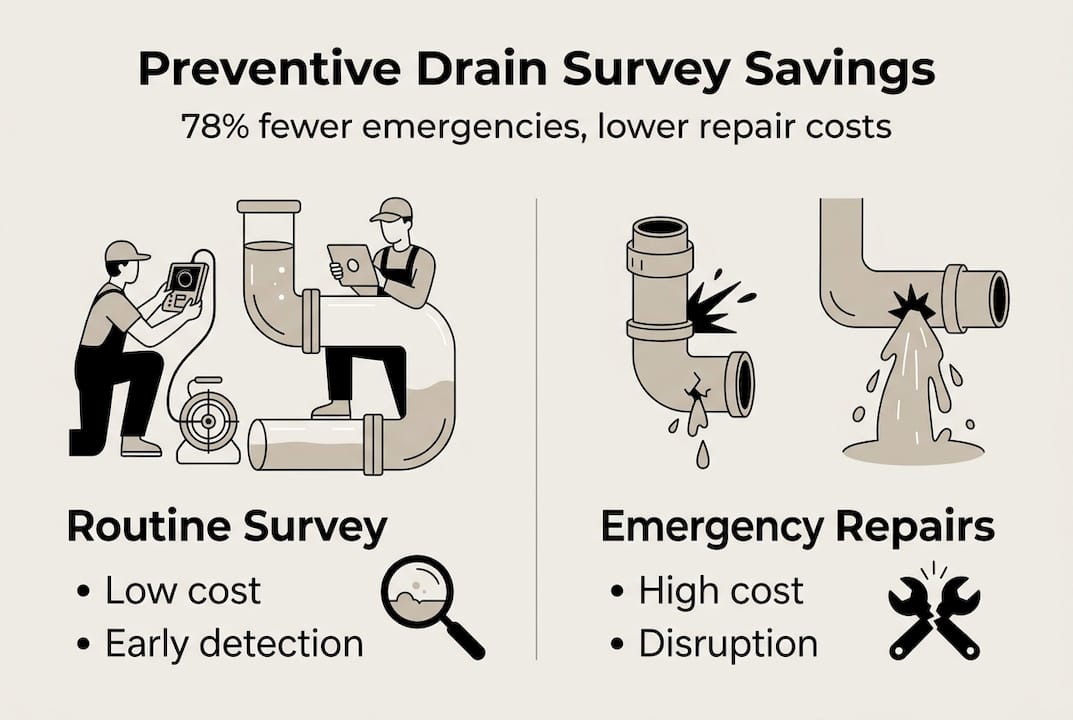 Preventive Drain Survey Savings

78% fewer emergencies, lower repair costs

Routine Survey

• Low cost
• Early detection

Emergency Repairs

• High cost
• Disruption