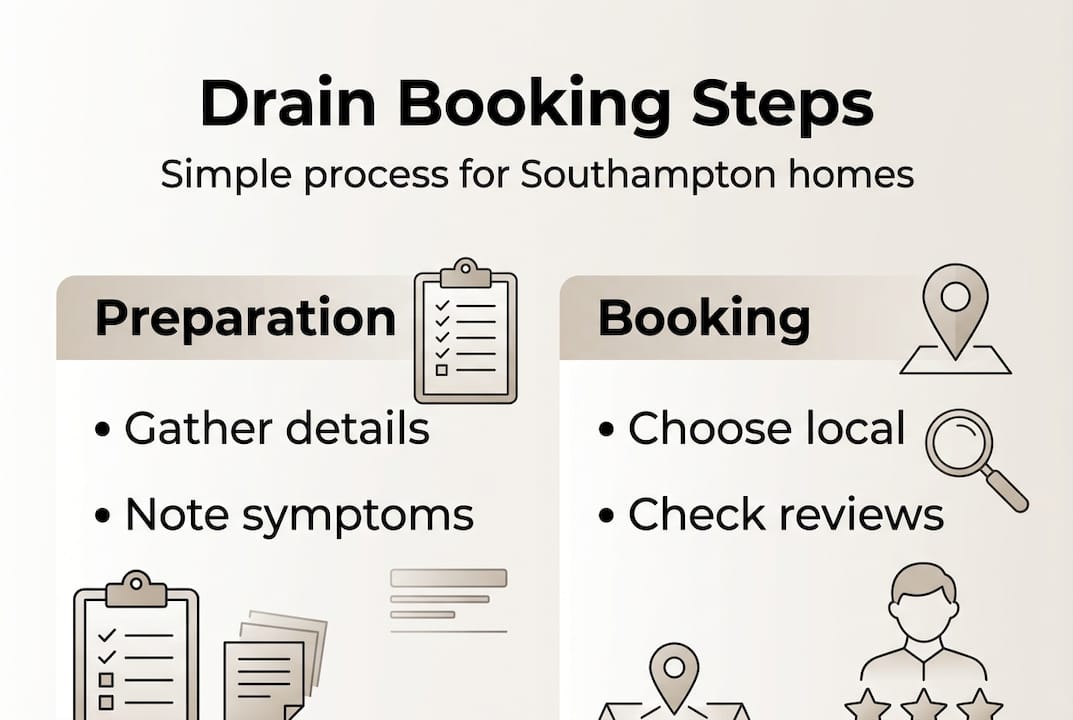 Drain Booking Steps

Simple process for Southampton homes

Preparation

• Gather details

• Note symptoms

Booking

• Choose local

• Check reviews