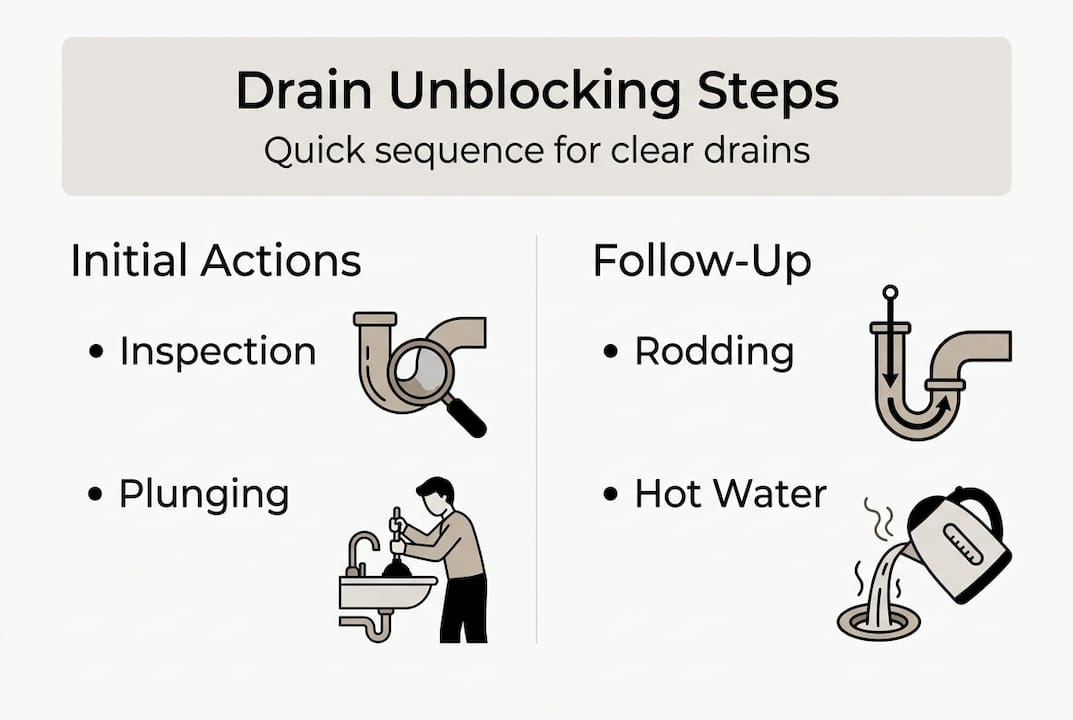 Drain Unblocking Steps
Quick sequence for clear drains

Initial Actions
• Inspection
• Plunging

Follow-Up
• Rodding
• Hot Water