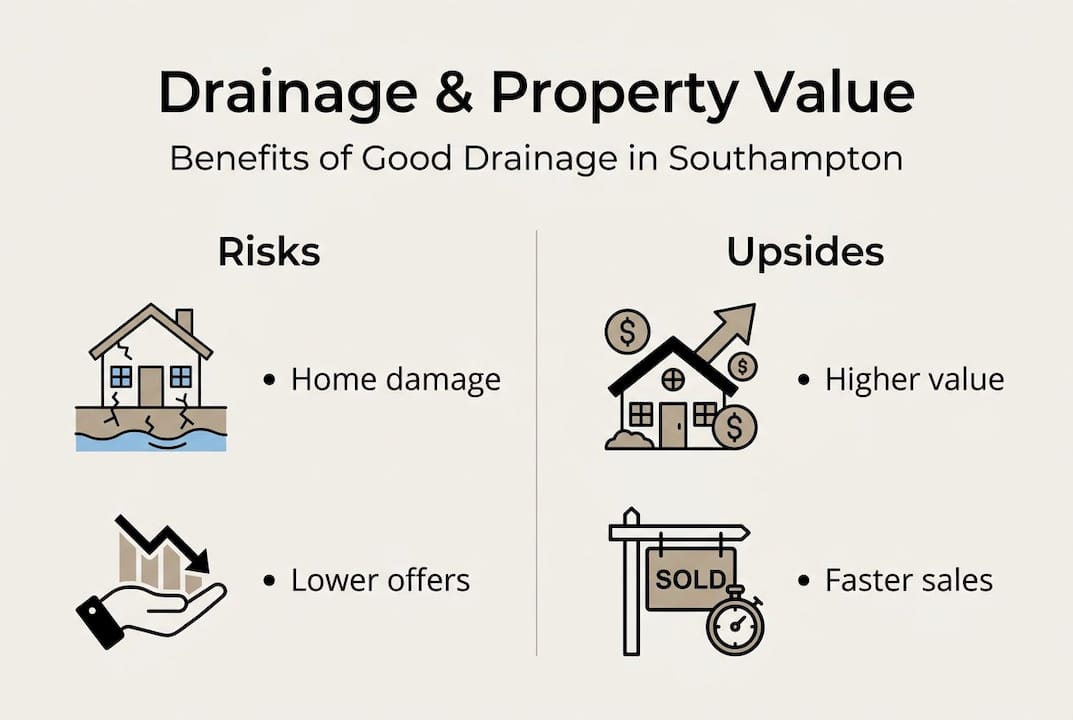 Drainage & Property Value

Benefits of Good Drainage in Southampton

Risks

• Home damage

• Lower offers

Upsides

$ $ $

• Higher value

SOLD

• Faster sales