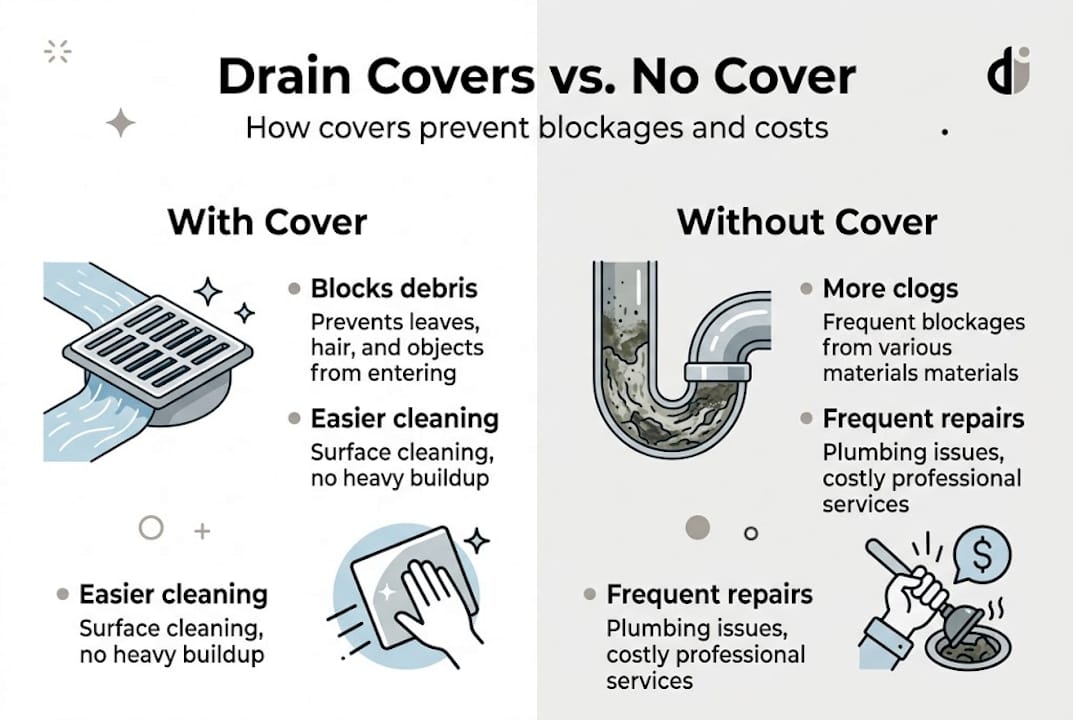 Drain Covers vs. No Cover

How covers prevent blockages and costs

With Cover

Blocks debris
Prevents leaves, hair, and objects from entering

Easier cleaning
Surface cleaning, no heavy buildup

Easier cleaning
Surface cleaning, no heavy buildup

Without Cover

More clogs
Frequent blockages from various materials materials

Frequent repairs
Plumbing issues, costly professional services

Frequent repairs
Plumbing issues, costly professional services

$