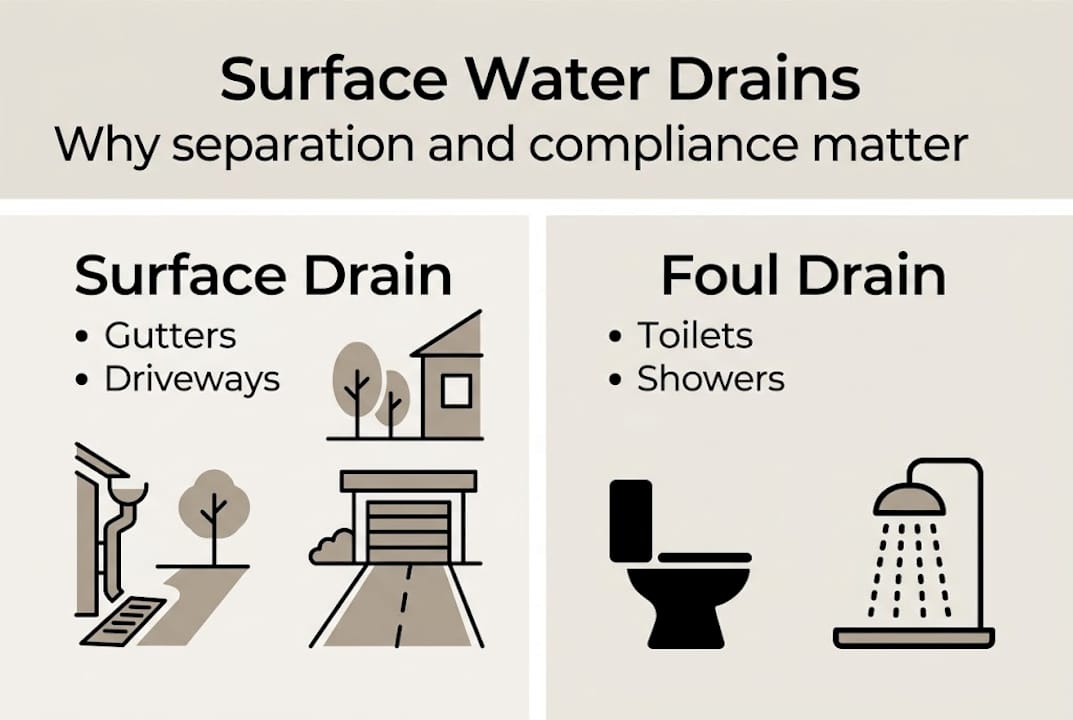 Surface Water Drains
Why separation and compliance matter

Surface Drain
• Gutters
• Driveways

Foul Drain
• Toilets
• Showers