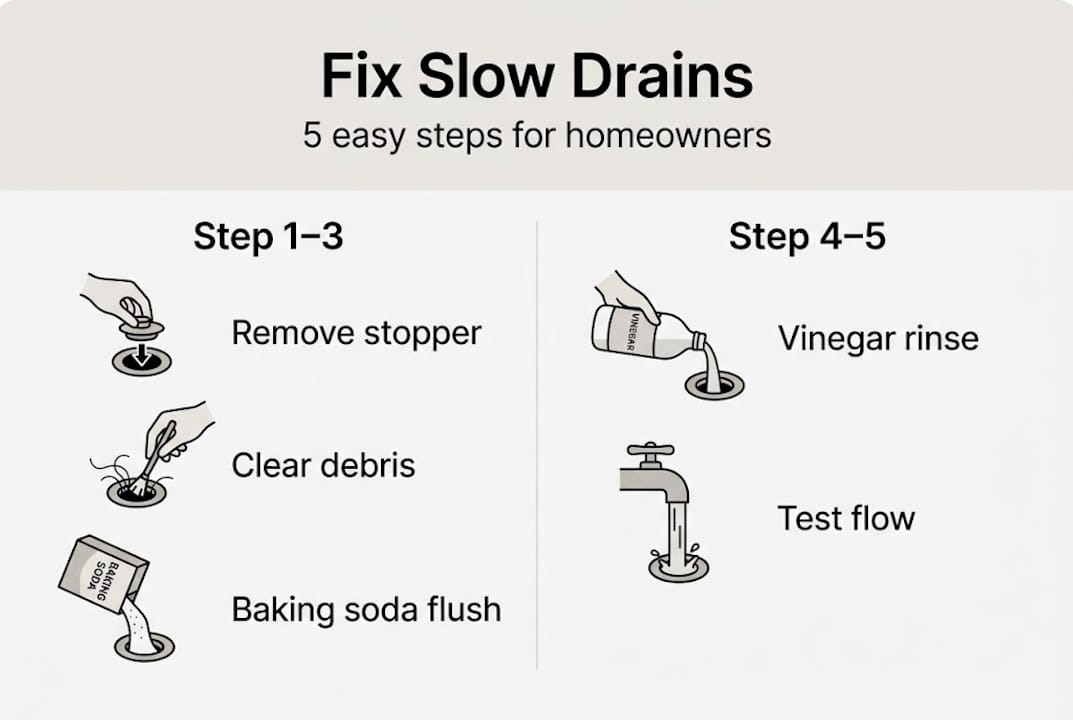 Fix Slow Drains
5 easy steps for homeowners

Step 1–3

Remove stopper

Clear debris

BAKING SODA

Baking soda flush

Step 4–5

VINEGAR

Vinegar rinse

Test flow