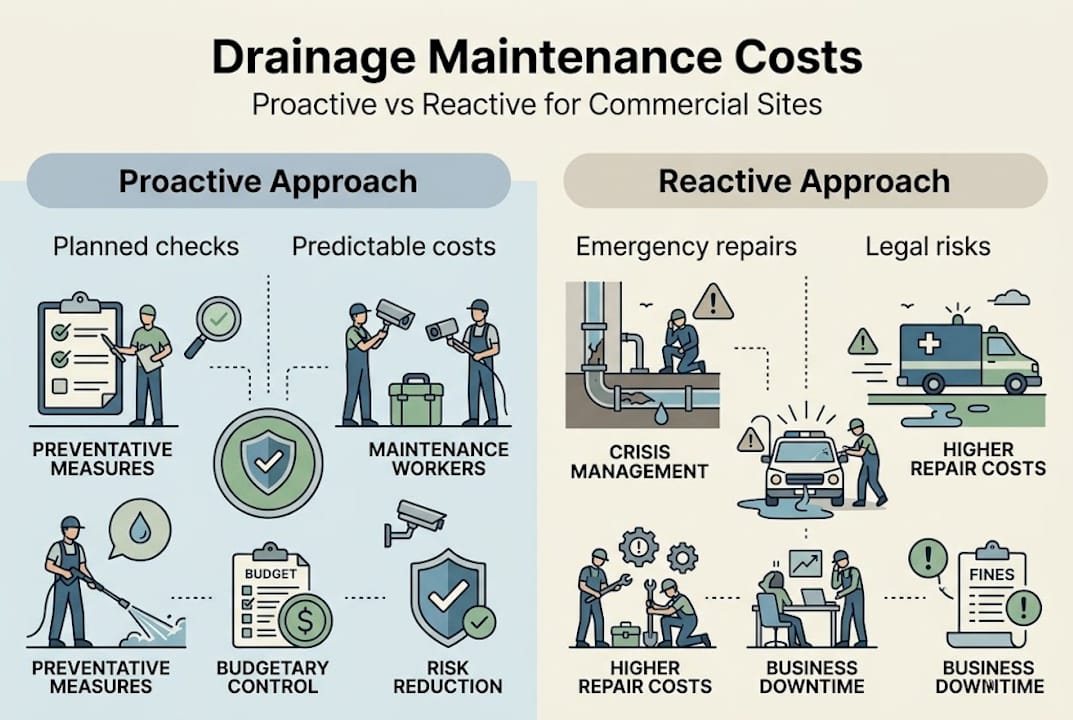 Drainage Maintenance Costs

Proactive vs Reactive for Commercial Sites

Proactive Approach

Planned checks

Predictable costs

PREVENTATIVE MEASURES

MAINTENANCE WORKERS

PREVENTATIVE MEASURES

BUDGET

BUDGETARY CONTROL

RISK REDUCTION

Reactive Approach

Emergency repairs

Legal risks

CRISIS MANAGEMENT

HIGHER REPAIR COSTS

HIGHER REPAIR COSTS

BUSINESS DOWNTIME

FINES

BUSINESS DOWNTIME