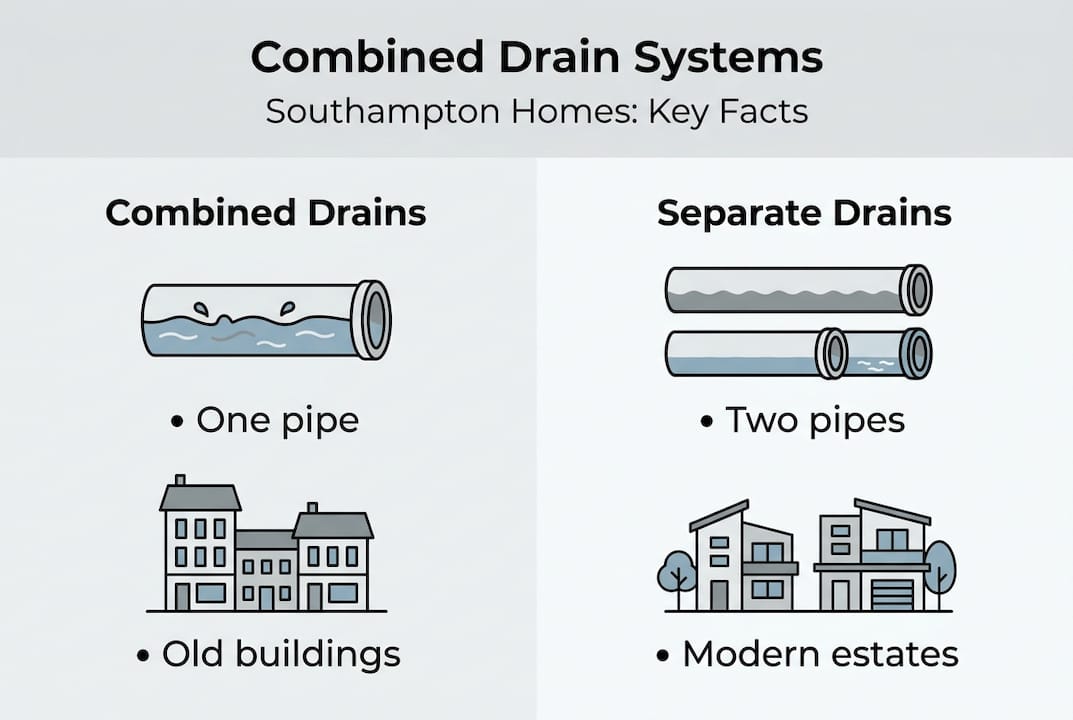 Combined Drain Systems
Southampton Homes: Key Facts

Combined Drains

• One pipe

• Old buildings

Separate Drains

• Two pipes

• Modern estates