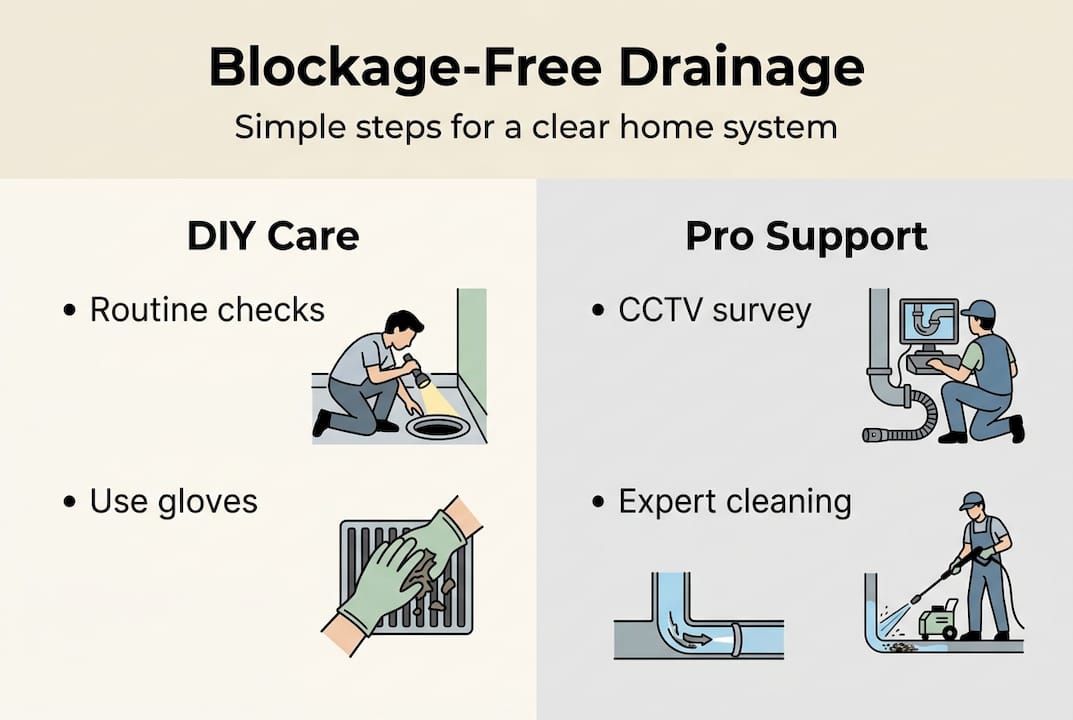 Blockage-Free Drainage

Simple steps for a clear home system

DIY Care

• Routine checks

• Use gloves

Pro Support

• CCTV survey

• Expert cleaning