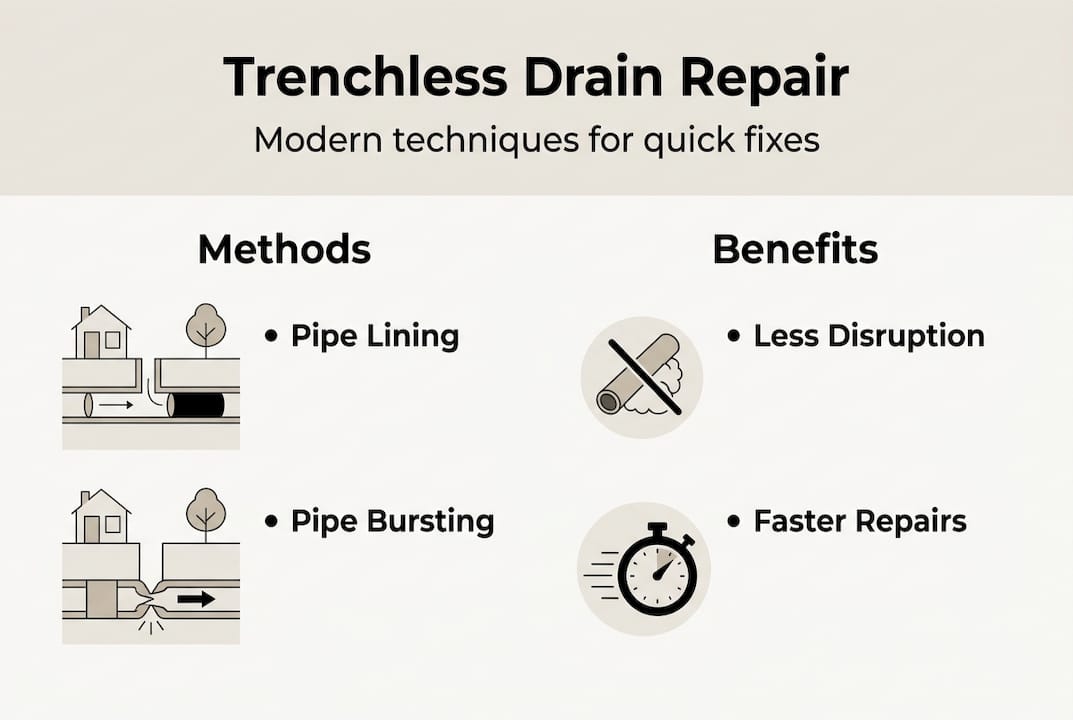 Trenchless Drain Repair
Modern techniques for quick fixes

Methods

• Pipe Lining

• Pipe Bursting

Benefits

• Less Disruption

• Faster Repairs