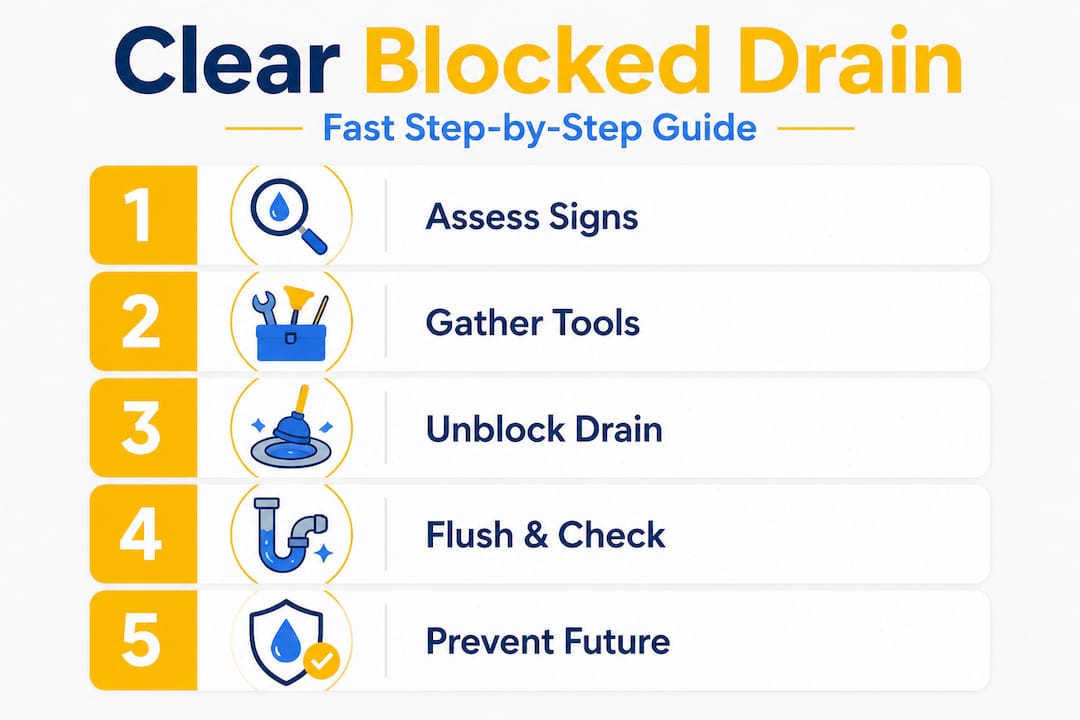 Clear Blocked Drain

Fast Step-by-Step Guide

1 Assess Signs

2 Gather Tools

3 Unblock Drain

4 Flush & Check

5 Prevent Future