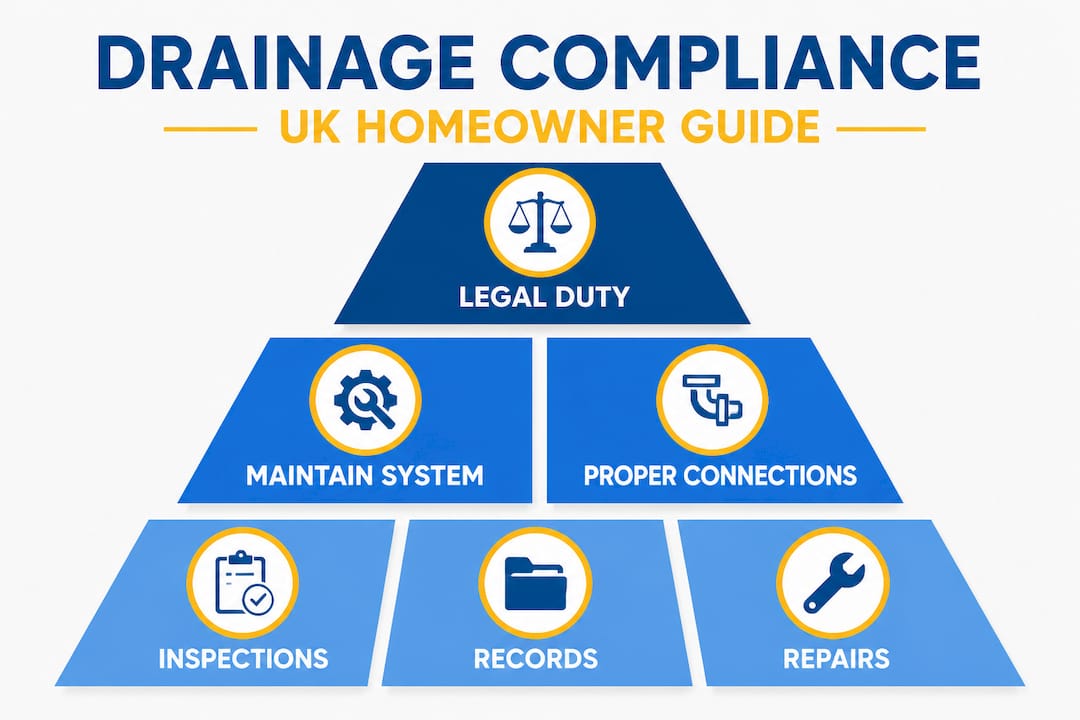 DRAINAGE COMPLIANCE

UK HOMEOWNER GUIDE

LEGAL DUTY

MAINTAIN SYSTEM

PROPER CONNECTIONS

INSPECTIONS

RECORDS

REPAIRS