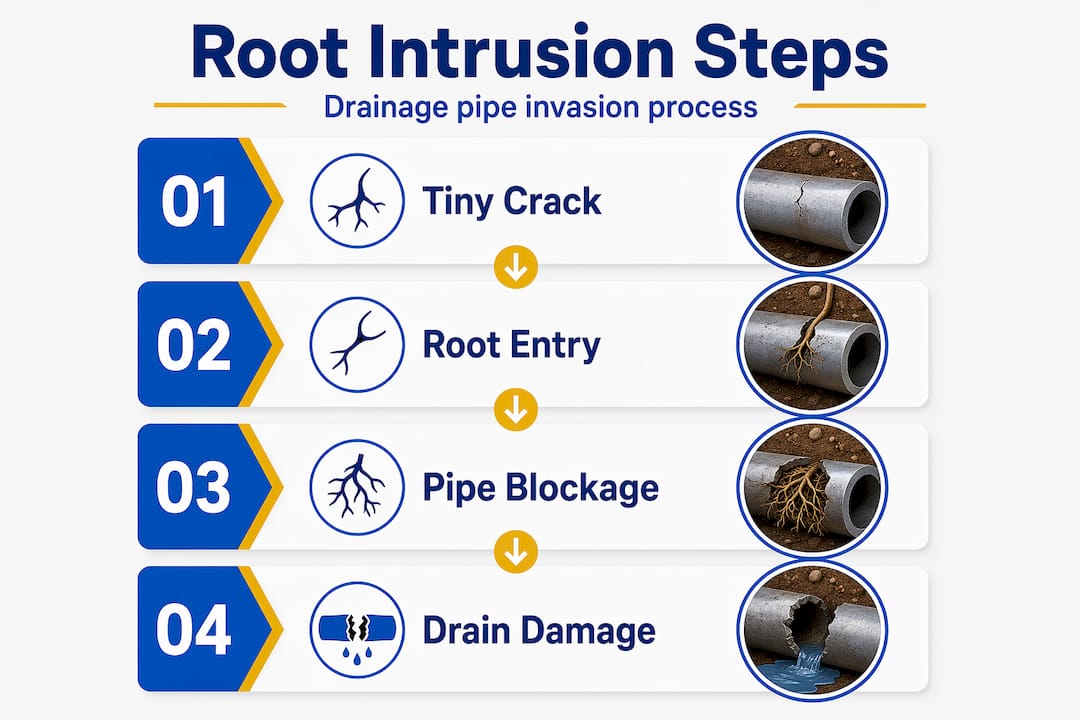 Root Intrusion Steps

Drainage pipe invasion process

01 Tiny Crack

02 Root Entry

03 Pipe Blockage

04 Drain Damage