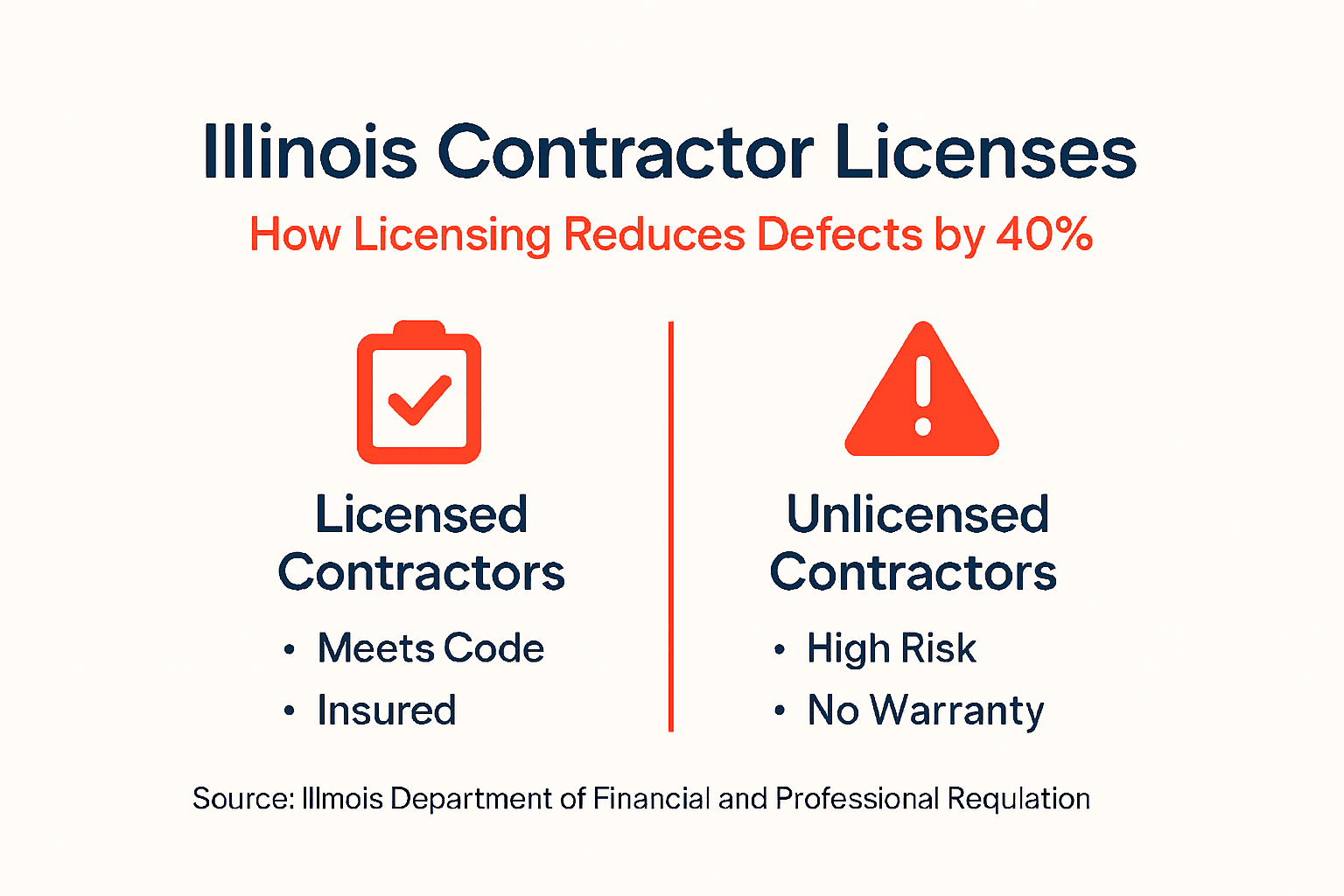 Illinois Contractor Licenses

How Licensing Reduces Defects by 40%

Licensed Contractors

• Meets Code
• Insured

Unlicensed Contractors

• High Risk
• No Warranty

Source: Illmois Department of Financial and Professional Requlation