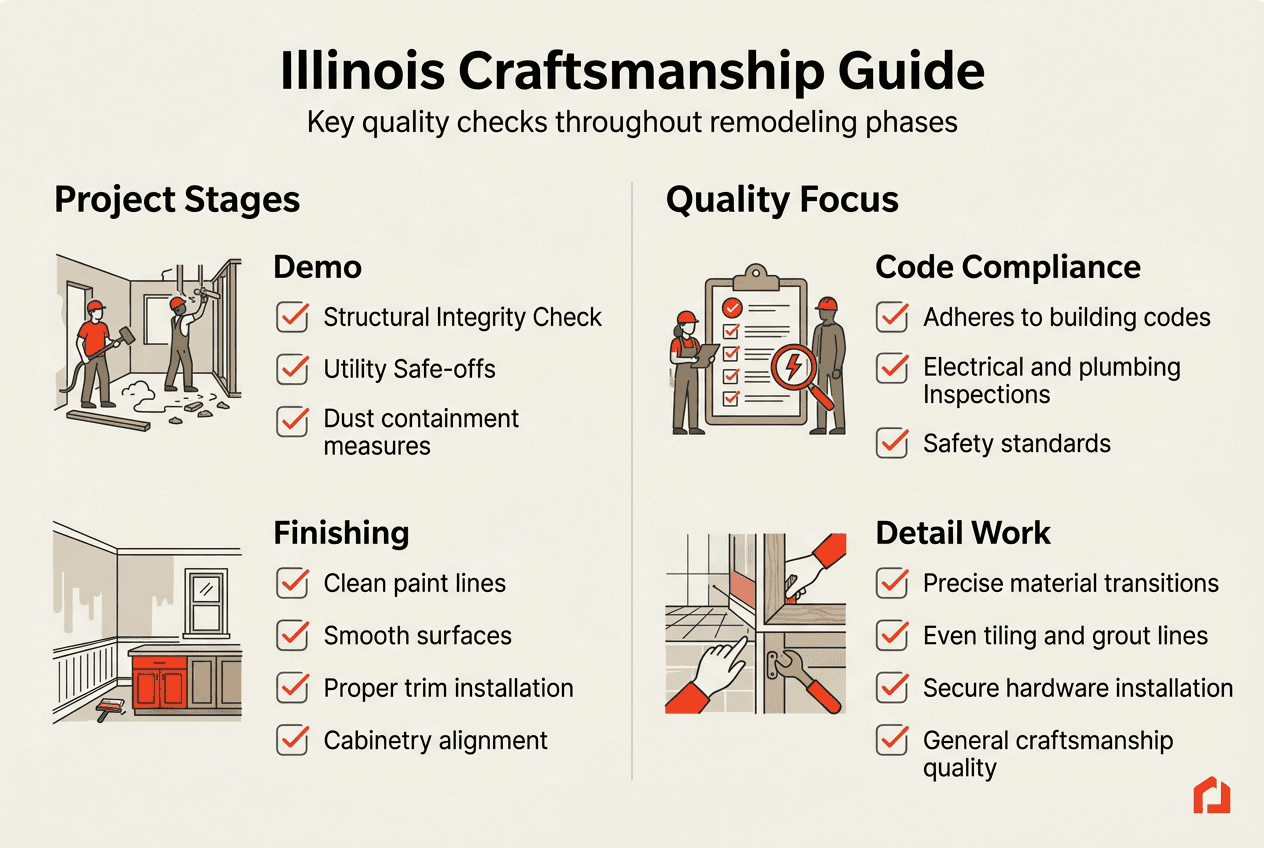 Illinois Craftsmanship Guide

Key quality checks throughout remodeling phases

Project Stages

Demo

Structural Integrity Check

Utility Safe-offs

Dust containment measures

Finishing

Clean paint lines

Smooth surfaces

Proper trim installation

Cabinetry alignment

Quality Focus

Code Compliance

Adheres to building codes

Electrical and plumbing Inspections

Safety standards

Detail Work

Precise material transitions

Even tiling and grout lines

Secure hardware installation

General craftsmanship quality