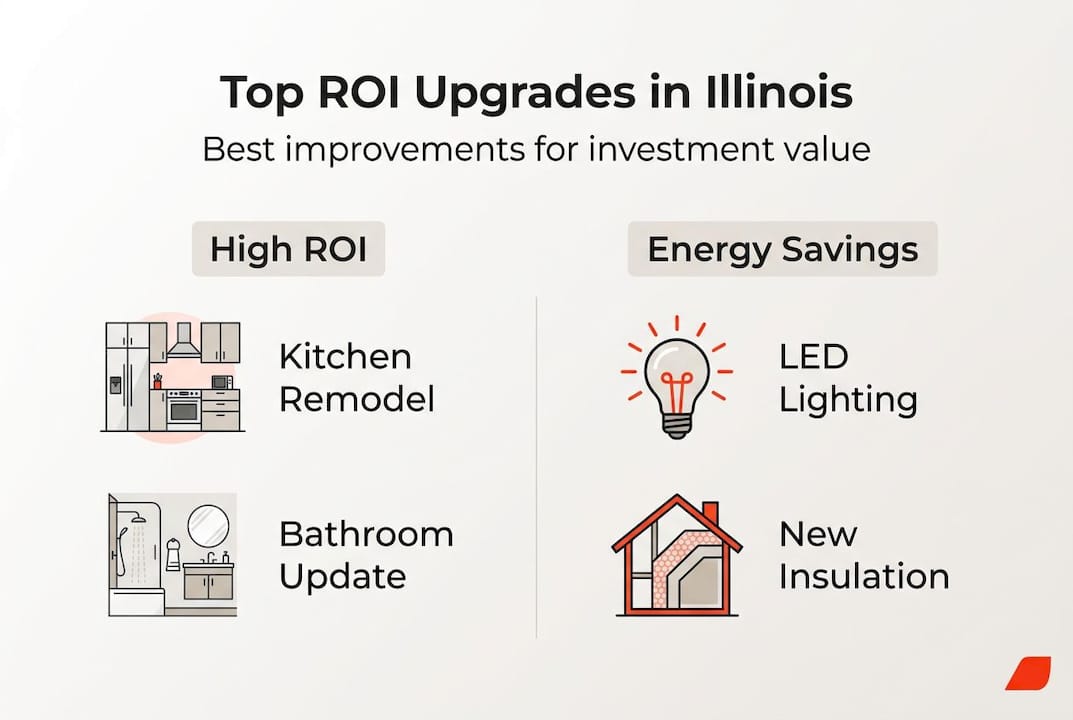 Top ROI Upgrades in Illinois

Best improvements for investment value

High ROI

Kitchen Remodel

Bathroom Update

Energy Savings

LED Lighting

New Insulation