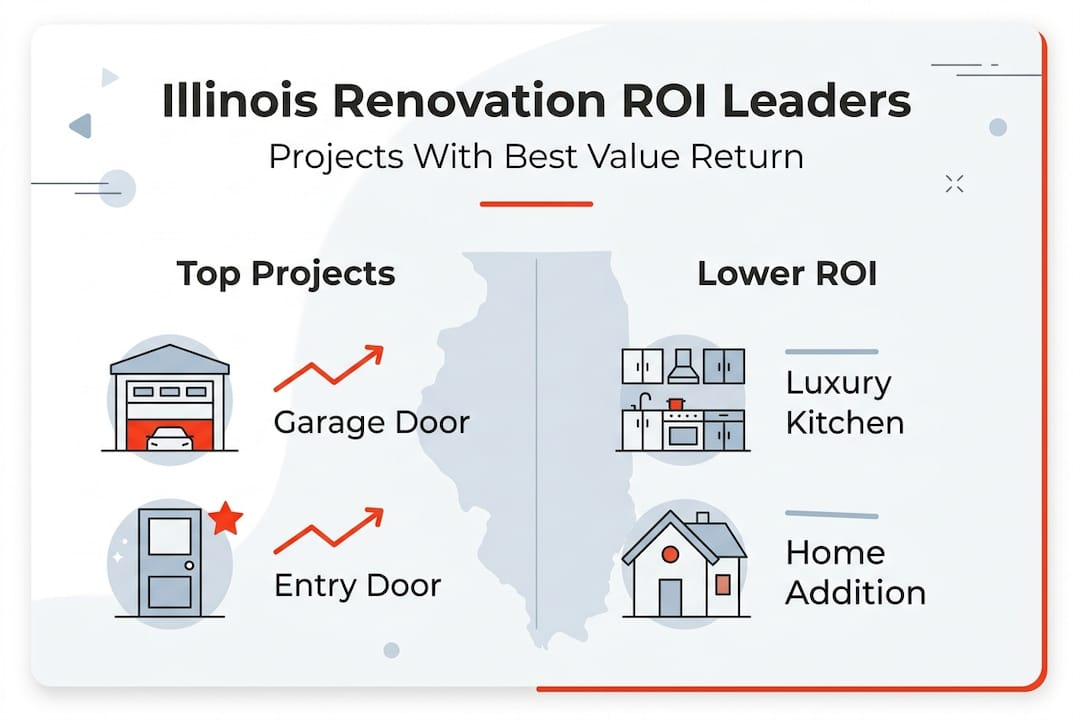 Illinois Renovation ROI Leaders
Projects With Best Value Return

Top Projects

Garage Door

Entry Door

Lower ROI

Luxury Kitchen

Home Addition