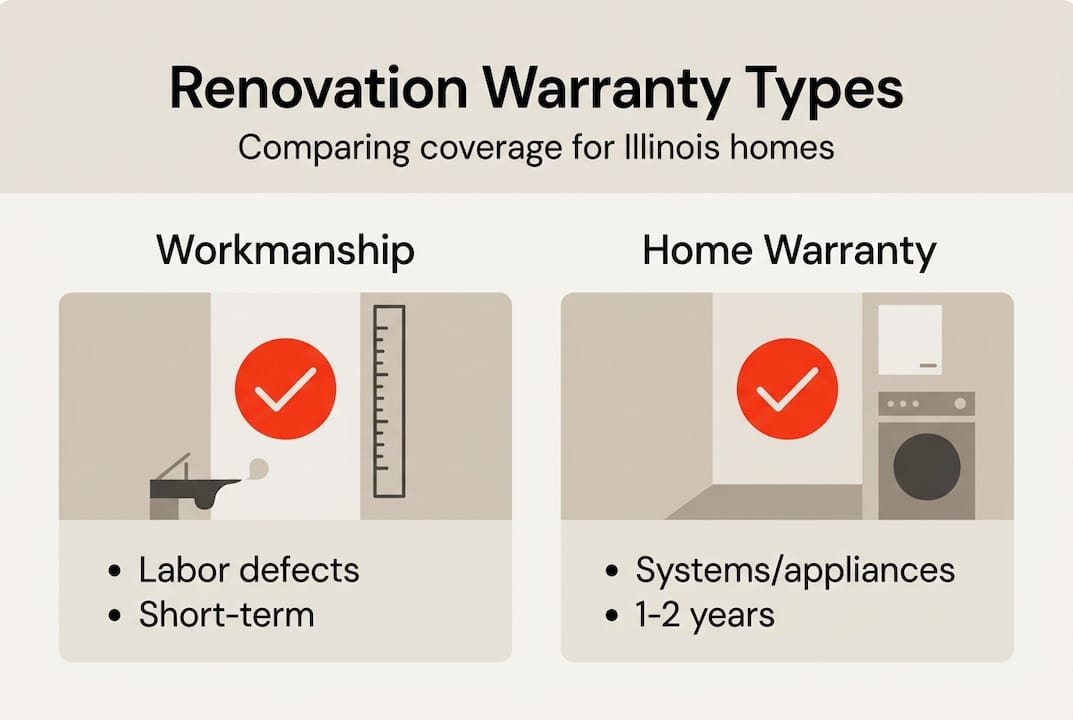 Renovation Warranty Types

Comparing coverage for Illinois homes

Workmanship

• Labor defects
• Short-term

Home Warranty

• Systems/appliances
• 1-2 years