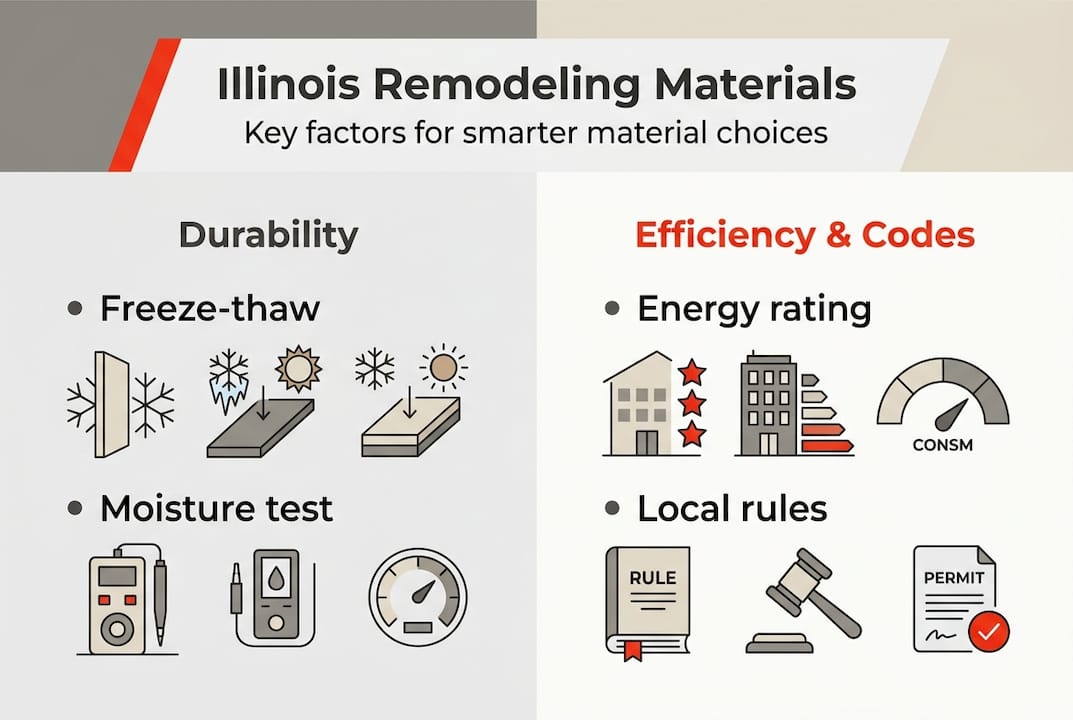 Illinois Remodeling Materials
Key factors for smarter material choices

Durability

• Freeze-thaw

• Moisture test

Efficiency & Codes

• Energy rating

CONSM

• Local rules

RULE

PERMIT