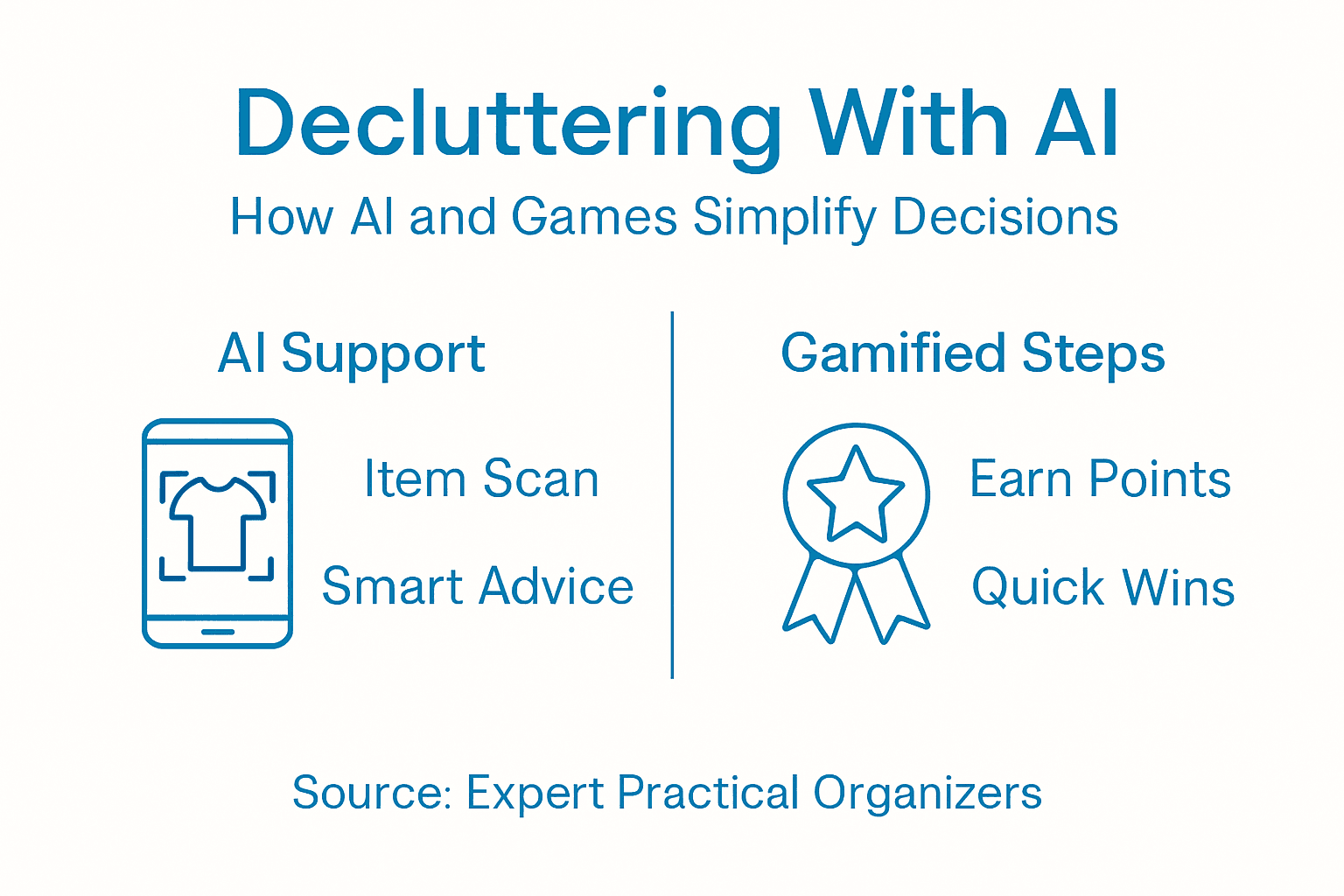 Decluttering With AI
How AI and Games Simplify Decisions

AI Support

Item Scan

Smart Advice

Gamified Steps

Earn Points

Quick Wins

Source: Expert Practical Organizers