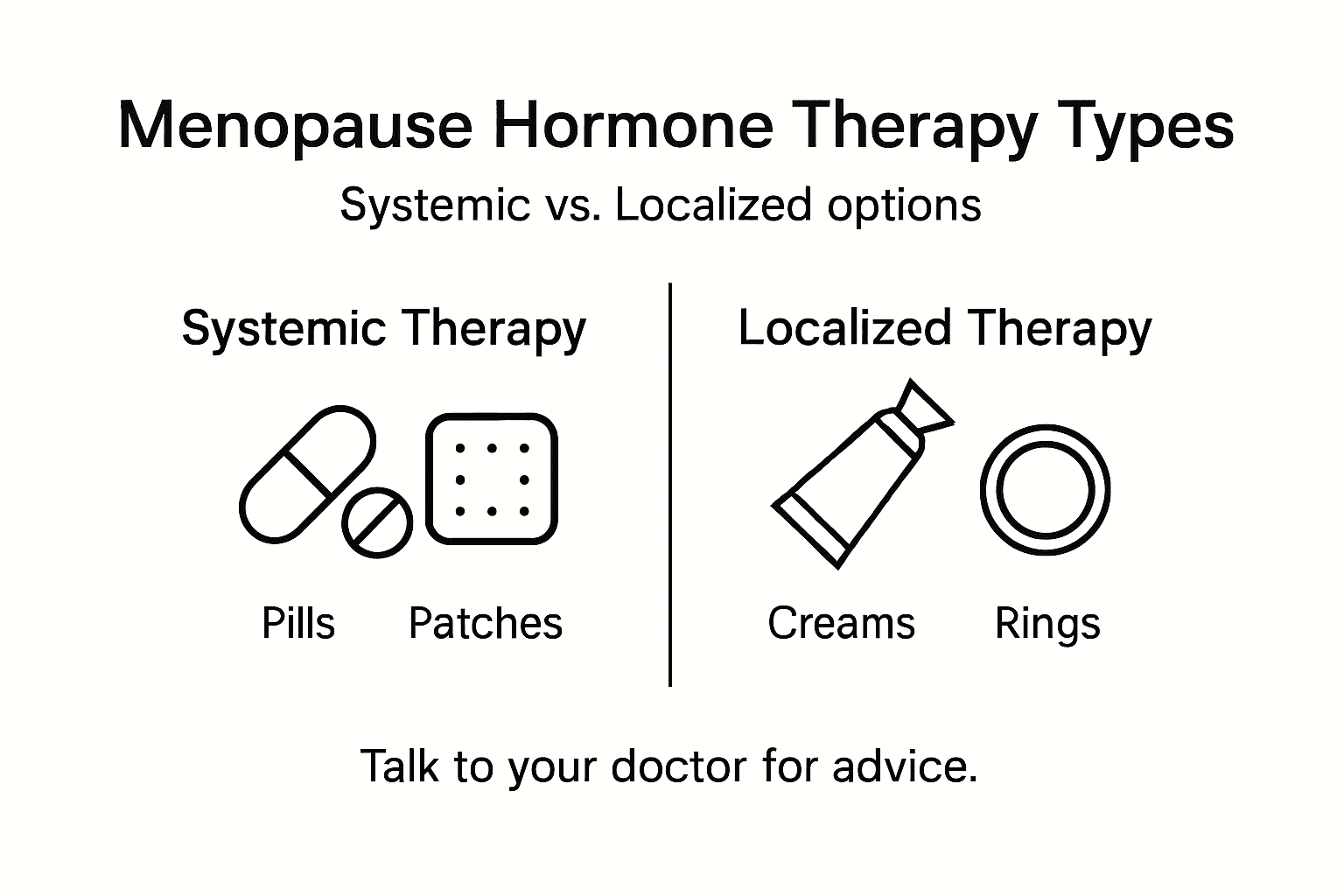 Menopause Hormone Therapy Types

Systemic vs. Localized options

Systemic Therapy

Pills Patches

Localized Therapy

Creams Rings

Talk to your doctor for advice.