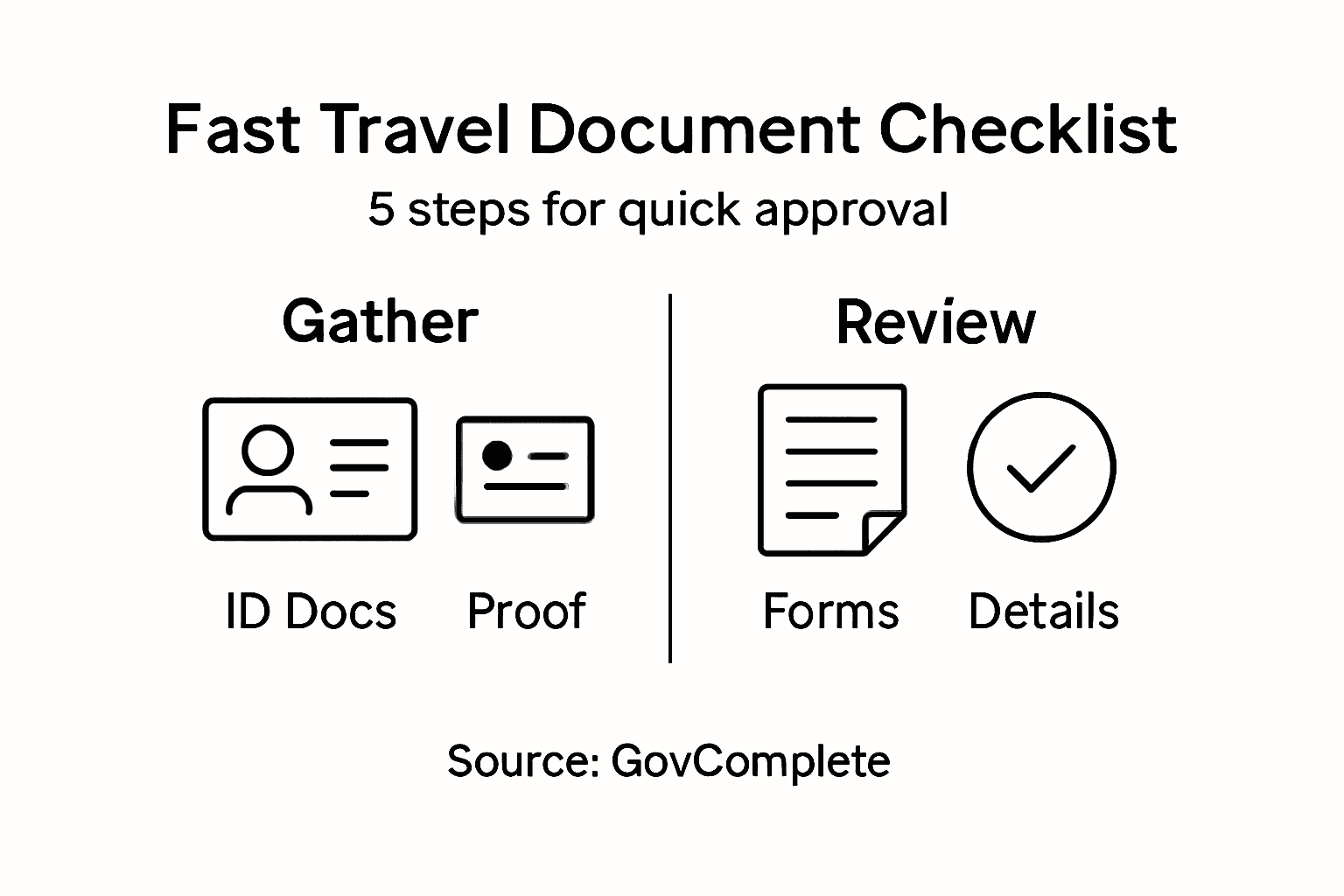 Fast Travel Document Checklist

5 steps for quick approval

Gather

ID Docs

Proof

Review

Forms

Details

Source: GovComplete