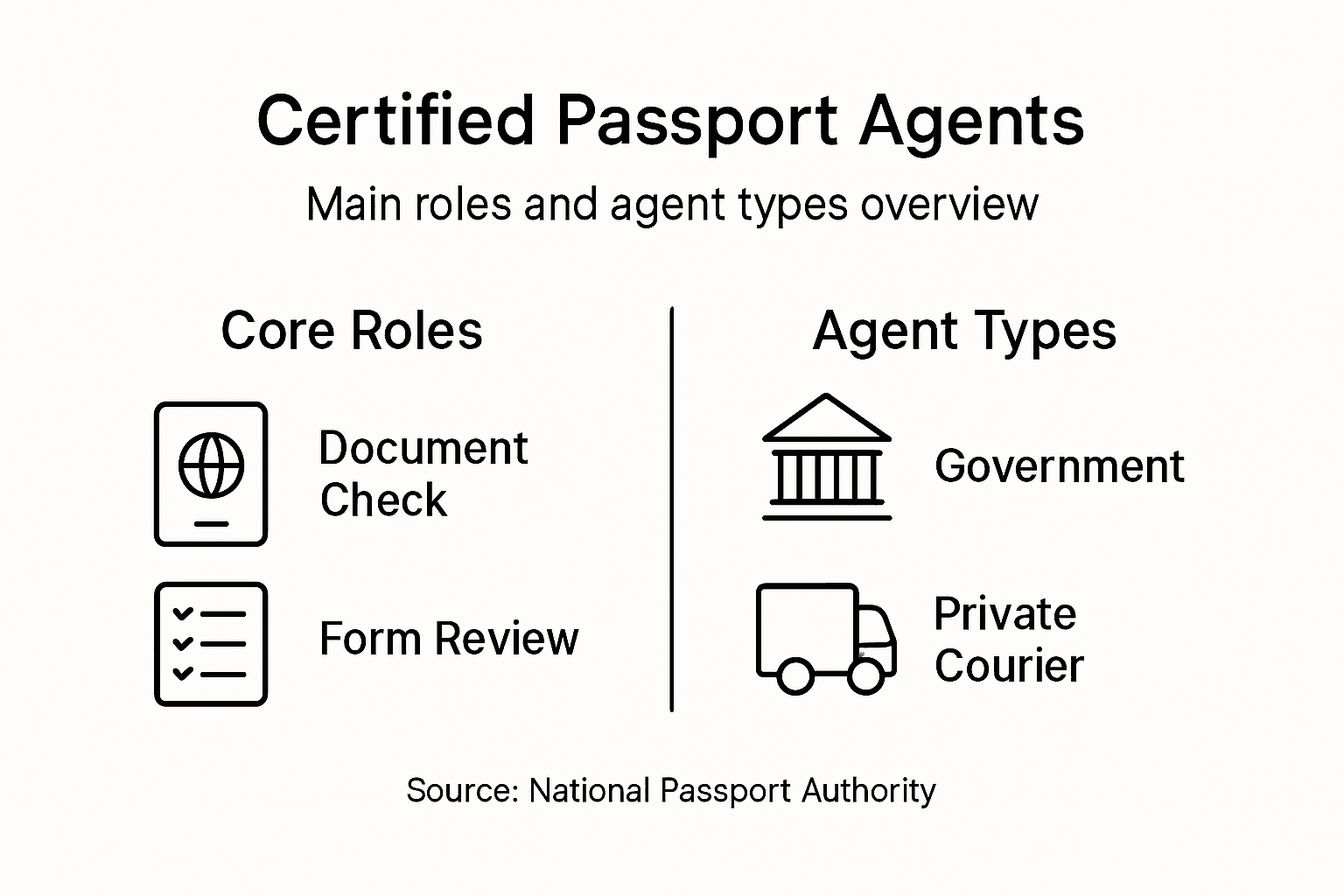 Certified Passport Agents

Main roles and agent types overview

Core Roles

Document Check

Form Review

Agent Types

Government

Private Courier

Source: National Passport Authority