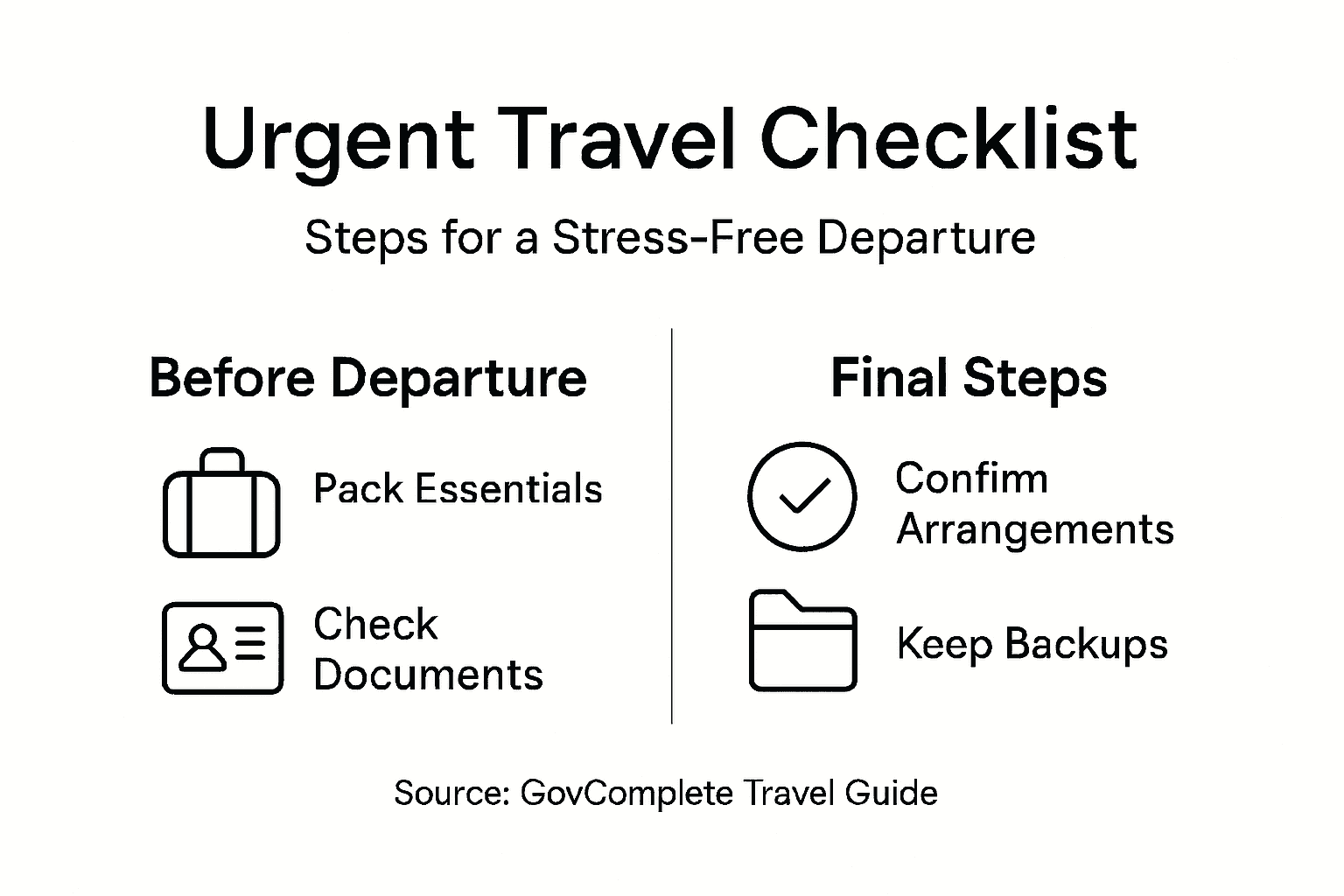 Urgent Travel Checklist

Steps for a Stress-Free Departure

Before Departure

Pack Essentials

Check Documents

Final Steps

Confim Arrangements

Keep Backups

Source: GovComplete Travel Guide