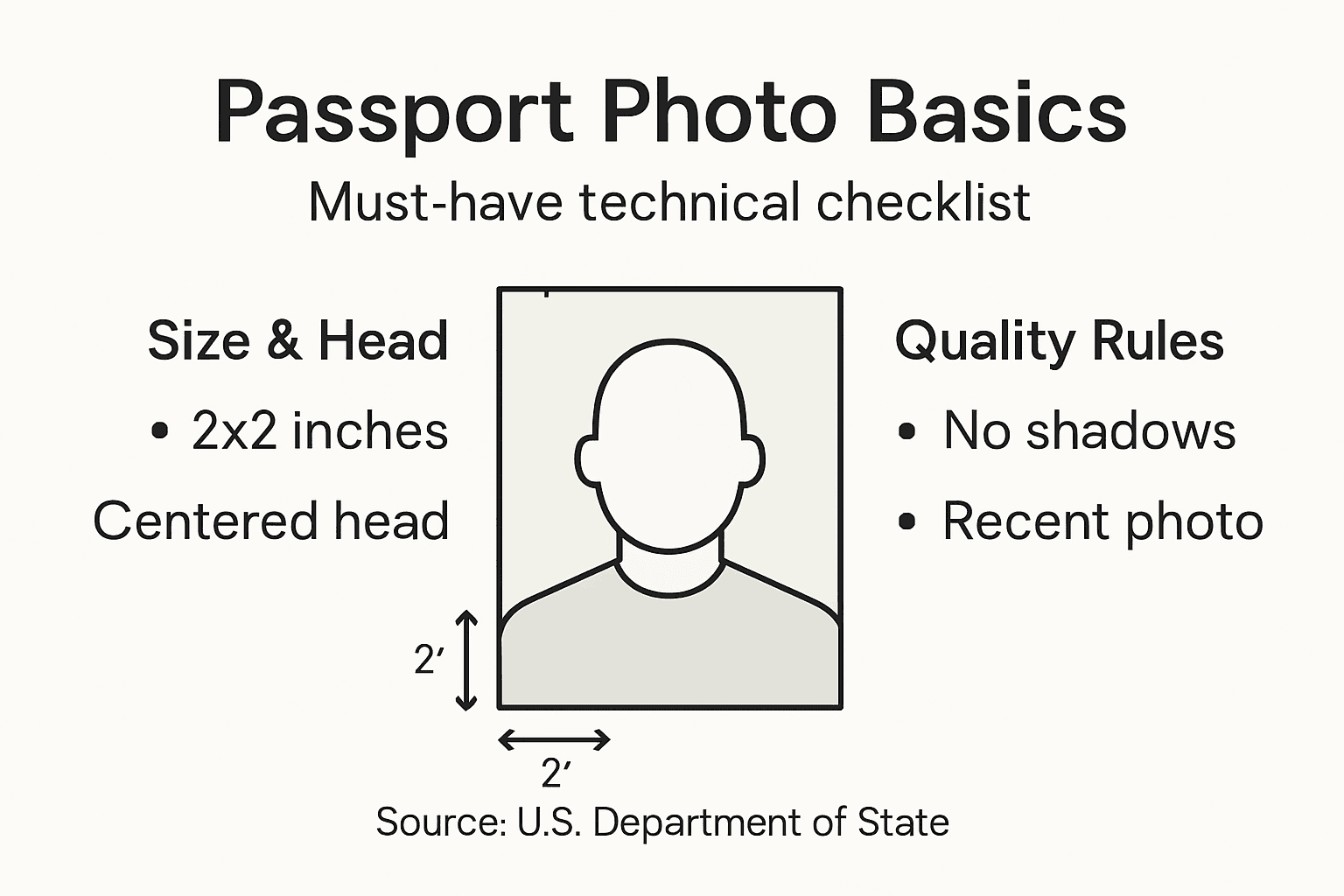 Passport Photo Basics

Must-have technical checklist

Size & Head

• 2x2 inches

Centered head

Quality Rules

• No shadows

• Recent photo

2′

2′

Source: U.S. Department of State