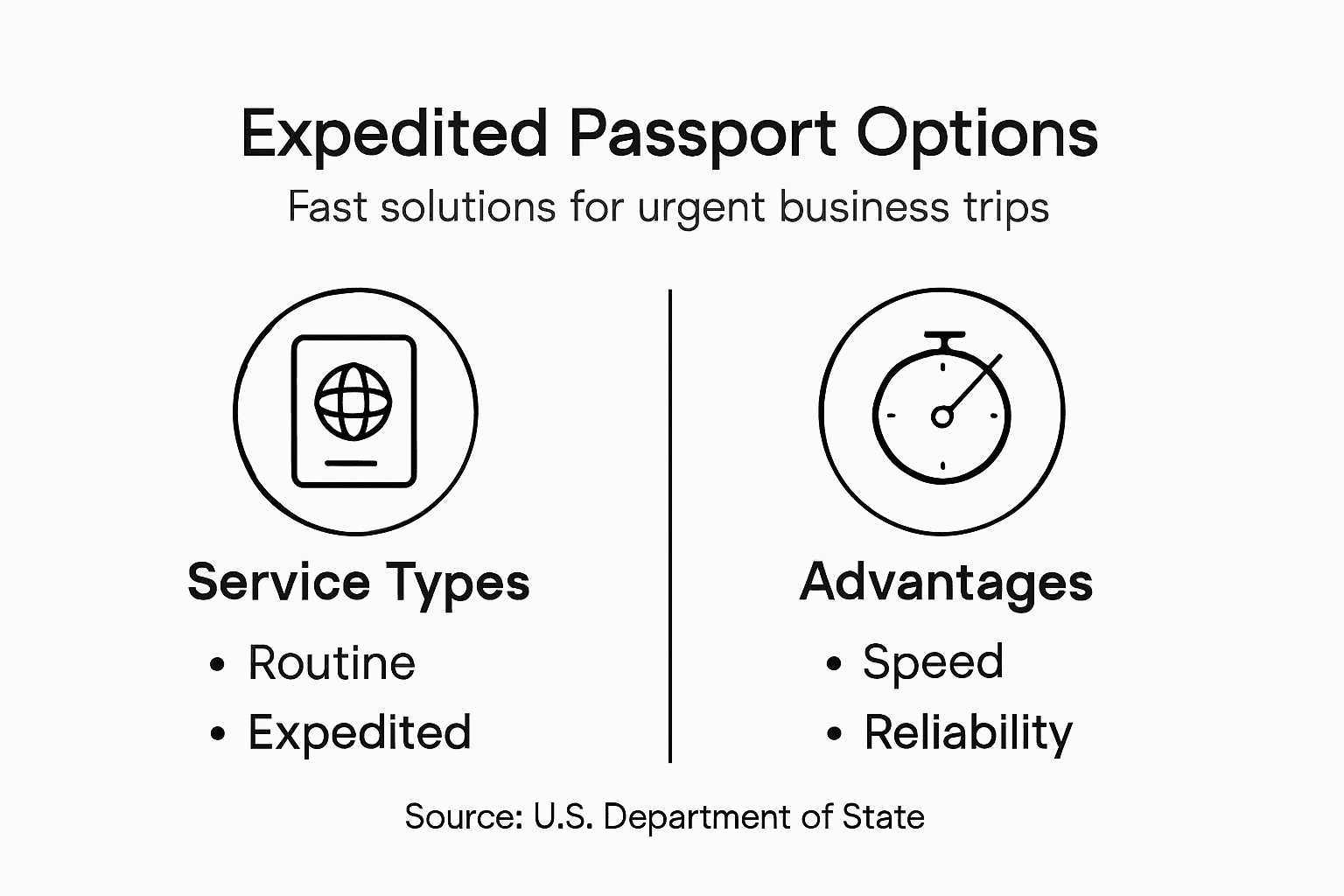 Expedited Passport Options

Fast solutions for urgent business trips

Service Types

• Routine
• Expedited

Advantages

• Speed
• Reliability

Source: U.S. Department of State