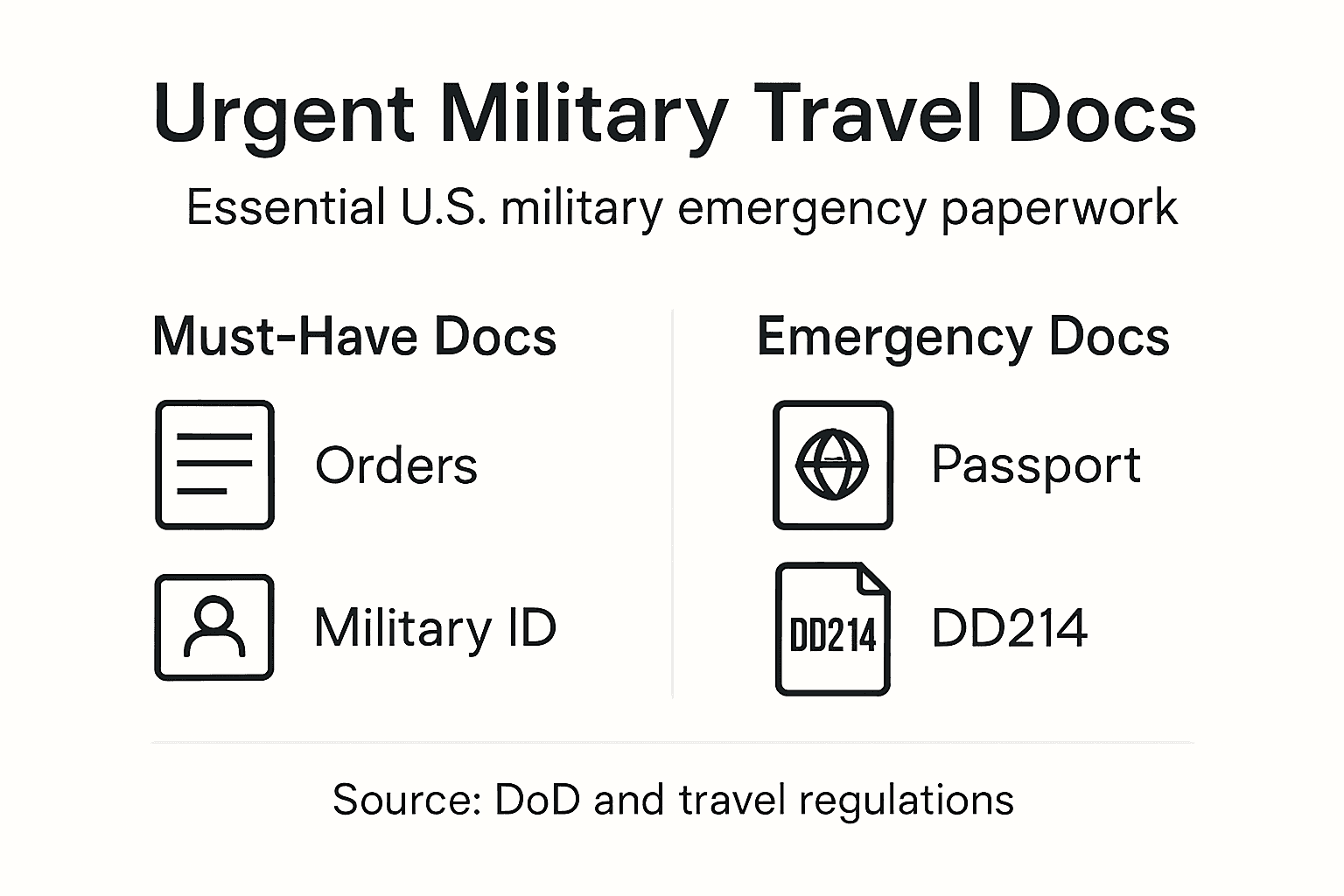 Urgent Military Travel Docs

Essential U.S. military emergency paperwork

Must-Have Docs

Orders

Military ID

Emergency Docs

Passport

DD214

DD214

Source: DoD and travel regulations