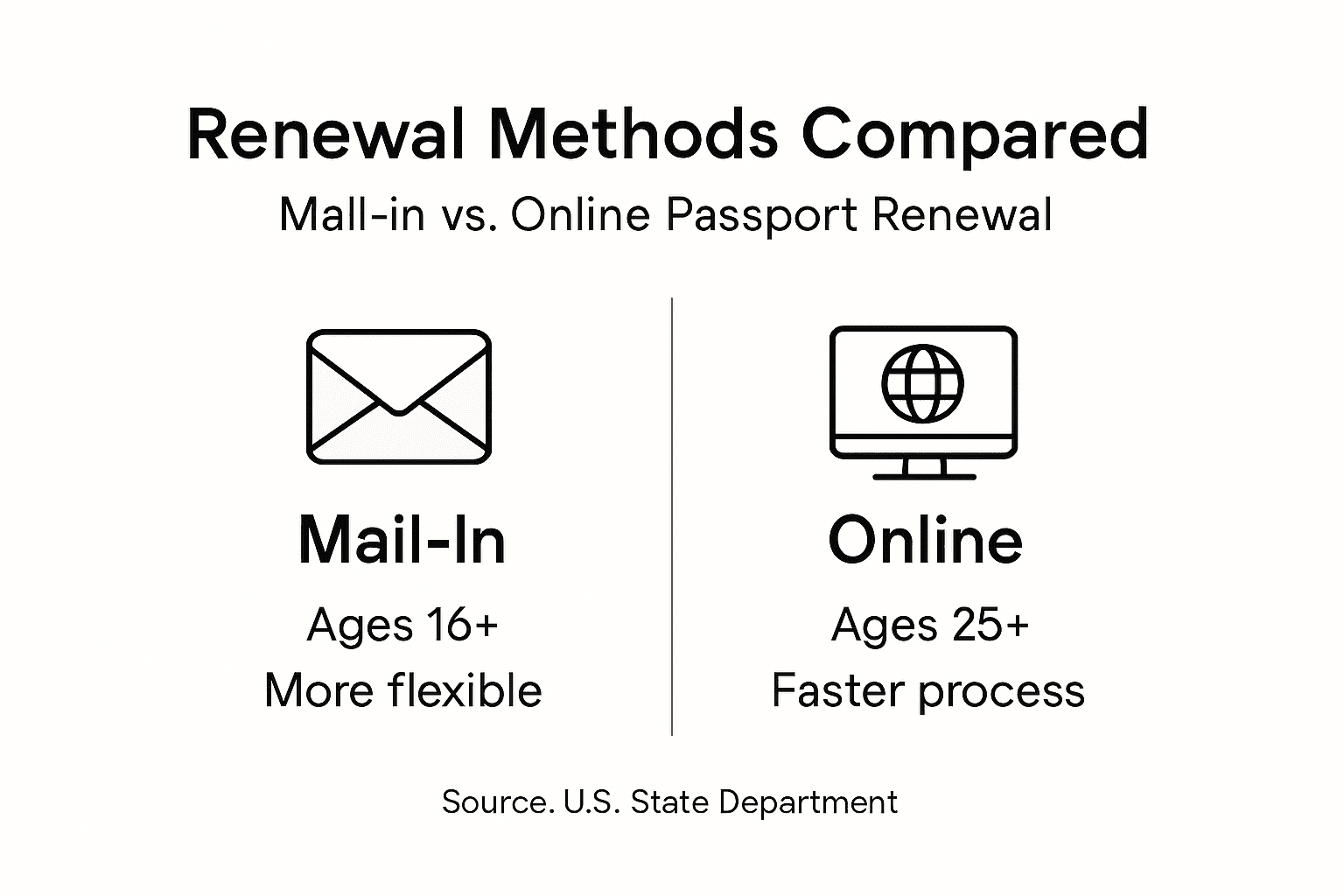 Renewal Methods Compared

Mall-in vs. Online Passport Renewal

Mail-In

Ages 16+

More flexible

Online

Ages 25+

Faster process

Source. U.S. State Department