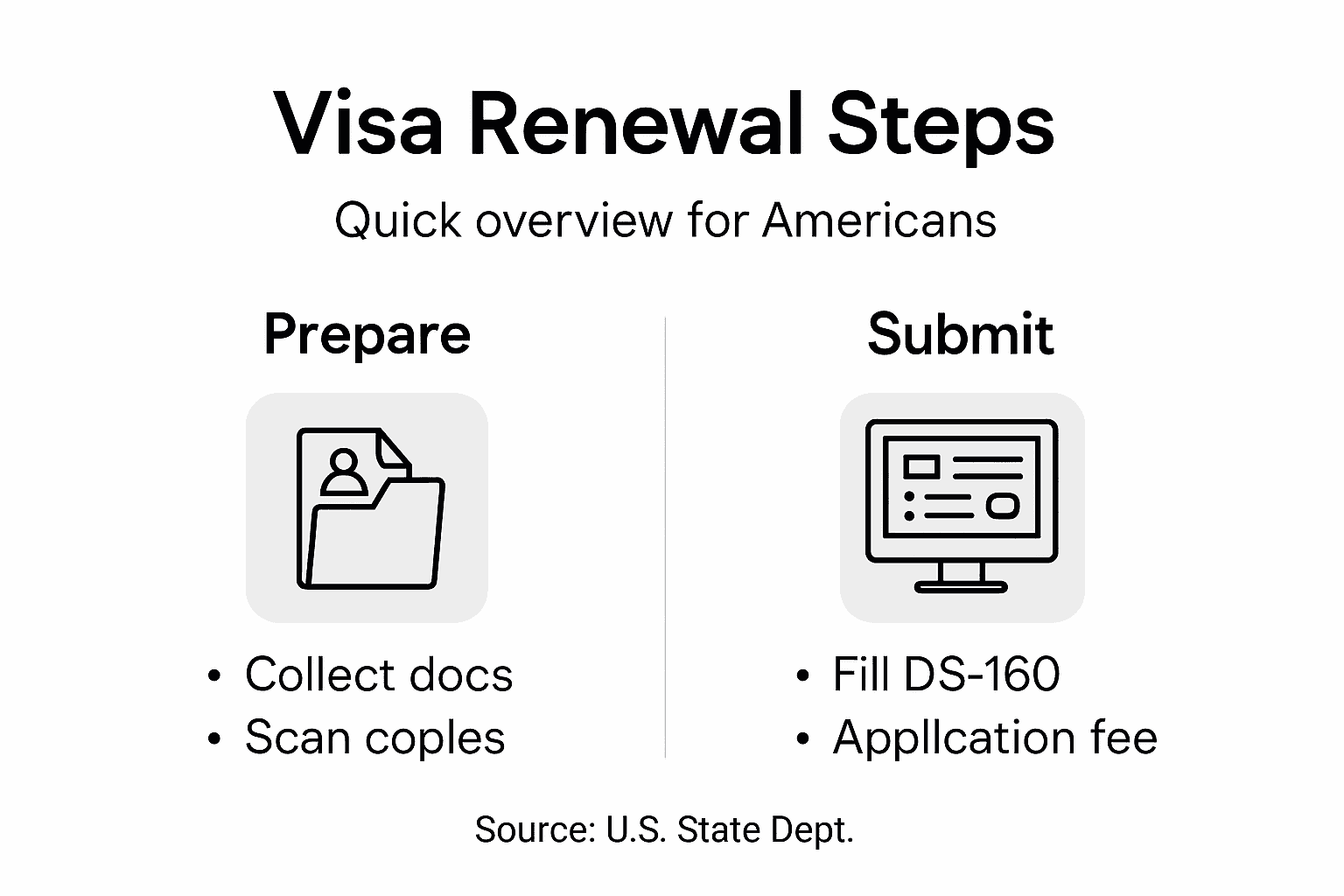 Visa Renewal Steps

Quick overview for Americans

Prepare

• Collect docs
• Scan coples

Submit

• Fill DS-160
• Appllcation fee

Source: U.S. State Dept.