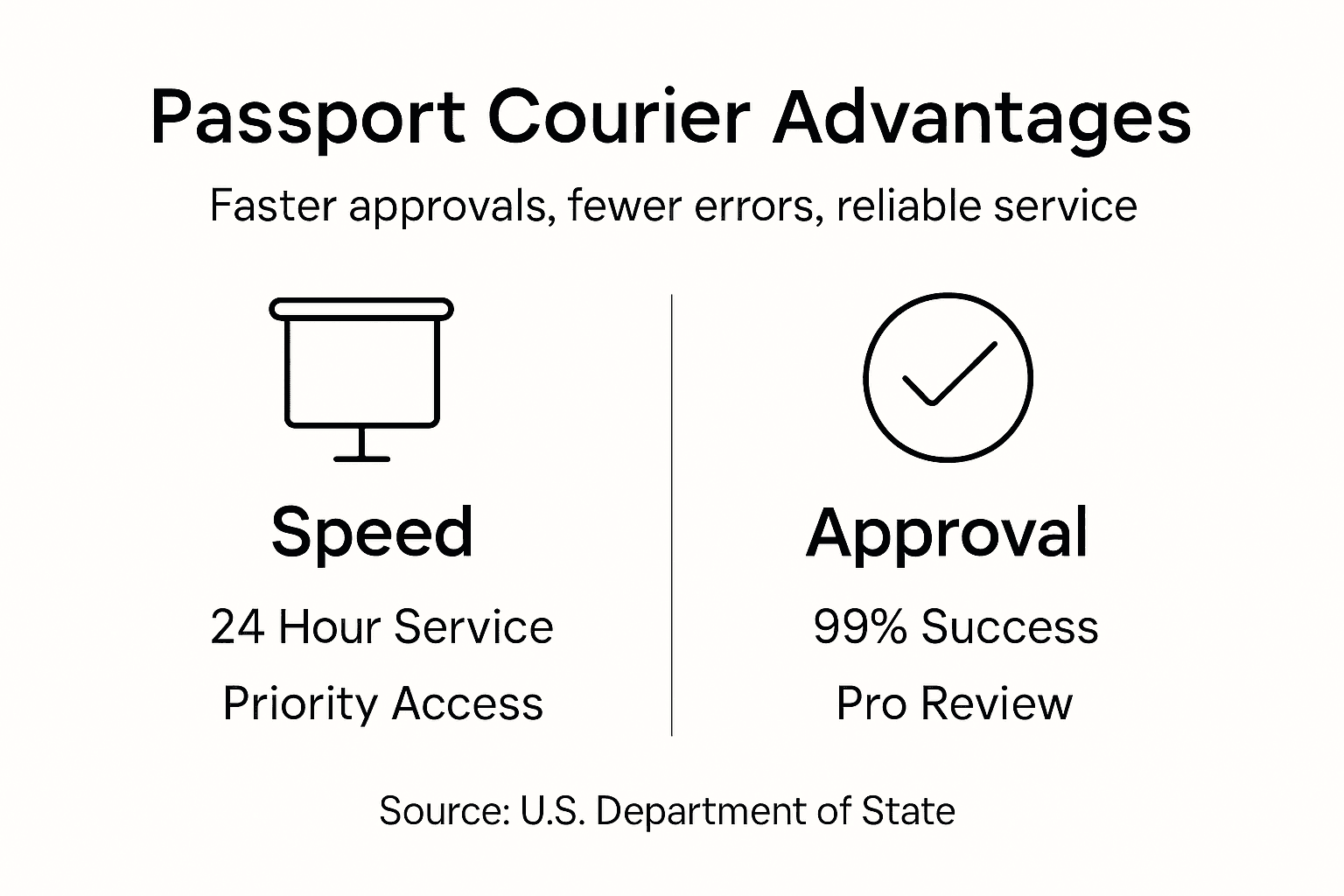 Passport Courier Advantages

Faster approvals, fewer errors, reliable service

Speed

24 Hour Service

Priority Access

Approval

99% Success

Pro Review

Source: U.S. Department of State