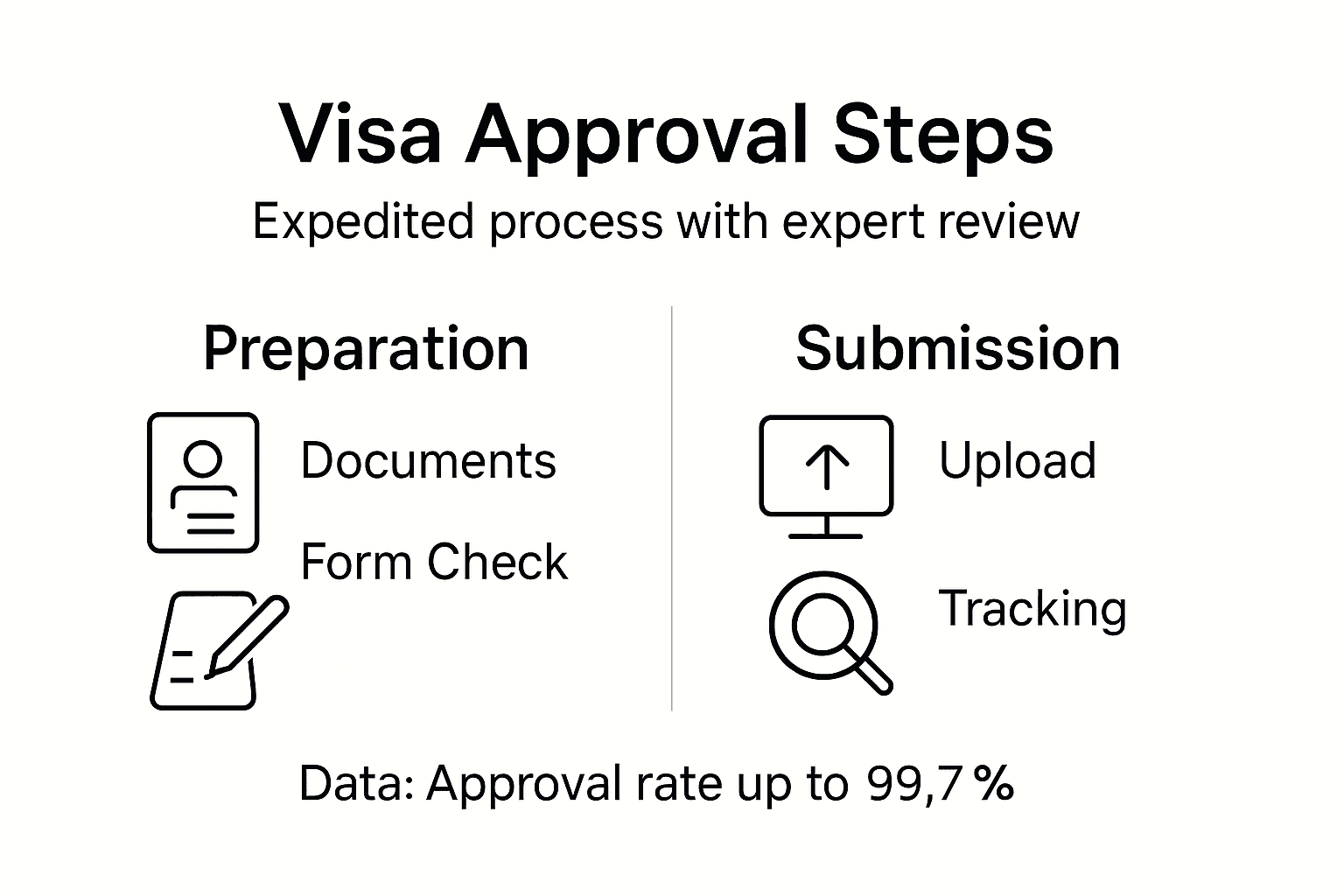 Visa Approval Steps

Expedited process with expert review

Preparation

Documents

Form Check

Submission

Upload

Tracking

Data: Approval rate up to 99,7 %