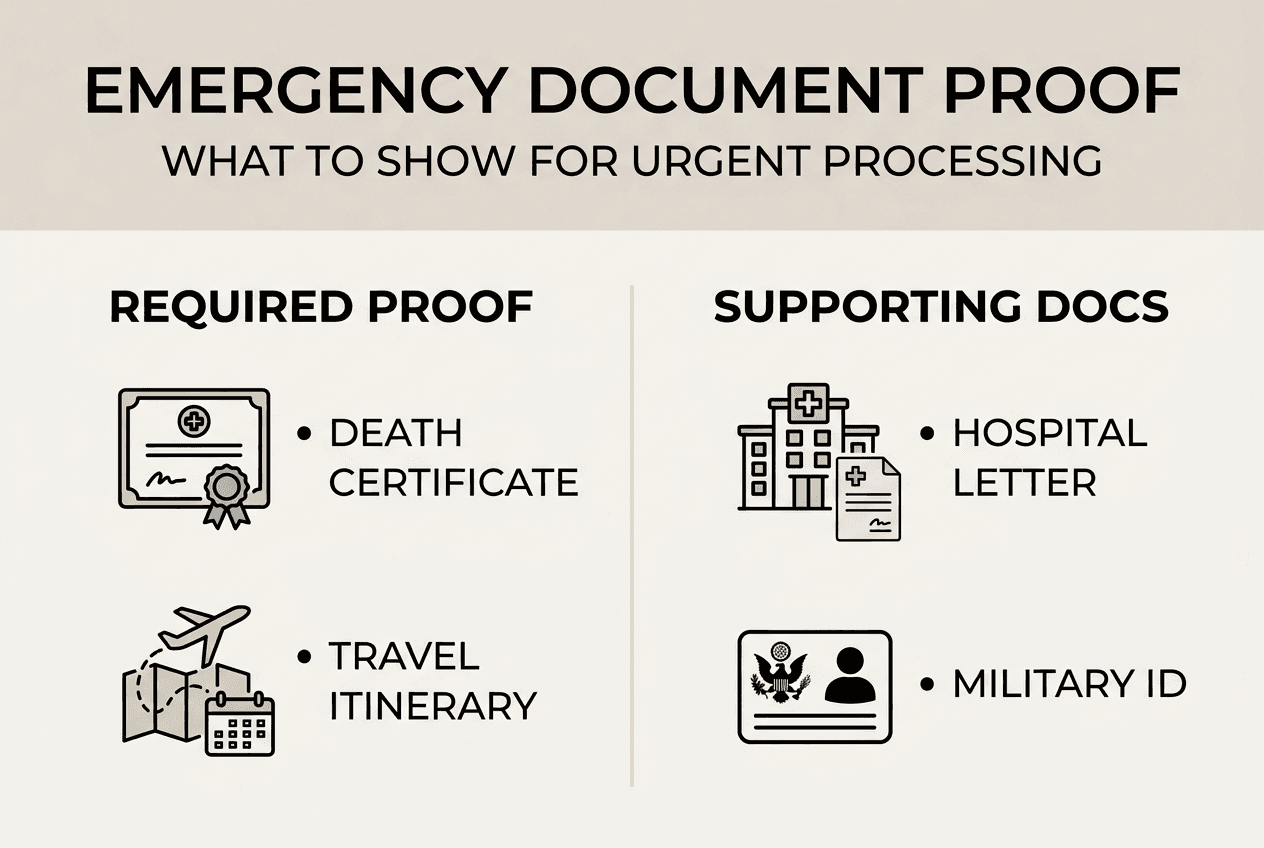 EMERGENCY DOCUMENT PROOF
WHAT TO SHOW FOR URGENT PROCESSING

REQUIRED PROOF

• DEATH CERTIFICATE

• TRAVEL ITINERARY

SUPPORTING DOCS

• HOSPITAL LETTER

• MILITARY ID