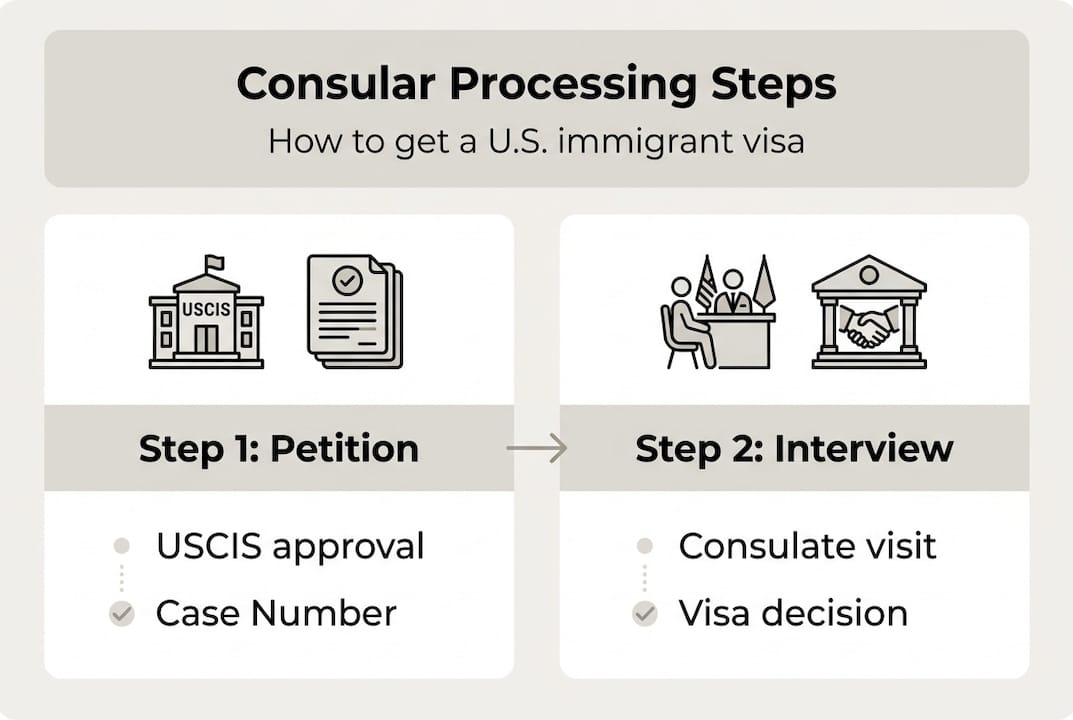 Consular Processing Steps

How to get a U.S. immigrant visa

USCIS

Step 1: Petition

USCIS approval

Case Number

Step 2: Interview

Consulate visit

Visa decision