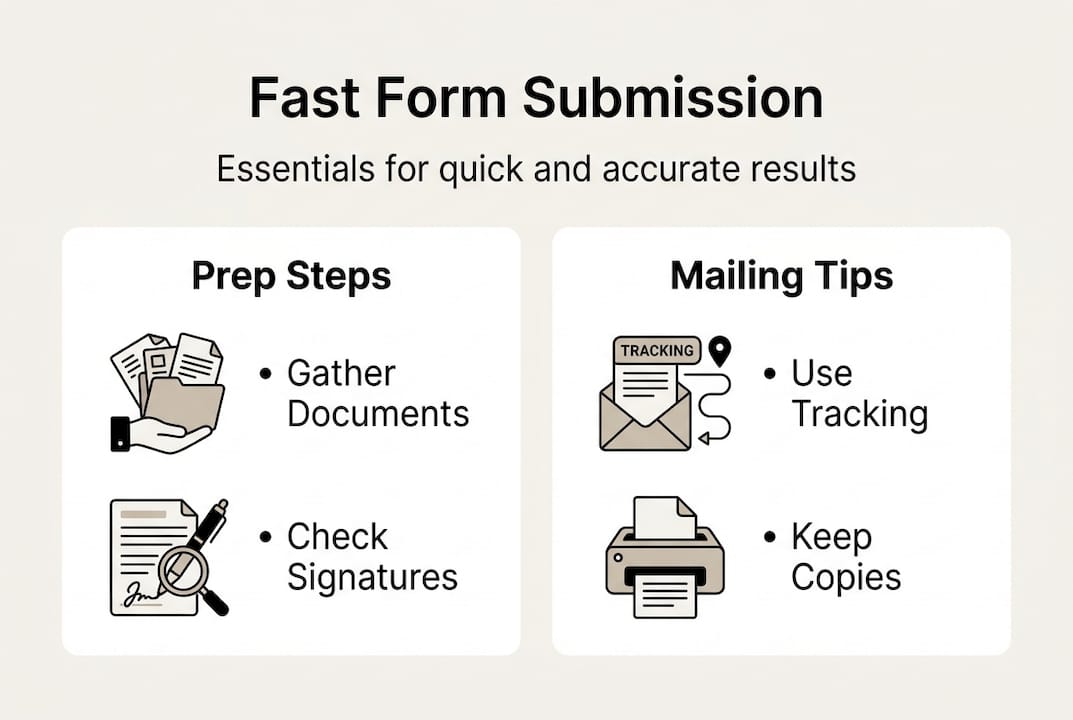 Fast Form Submission

Essentials for quick and accurate results

Prep Steps

• Gather Documents

• Check Signatures

Mailing Tips

TRACKING

• Use Tracking

• Keep Copies