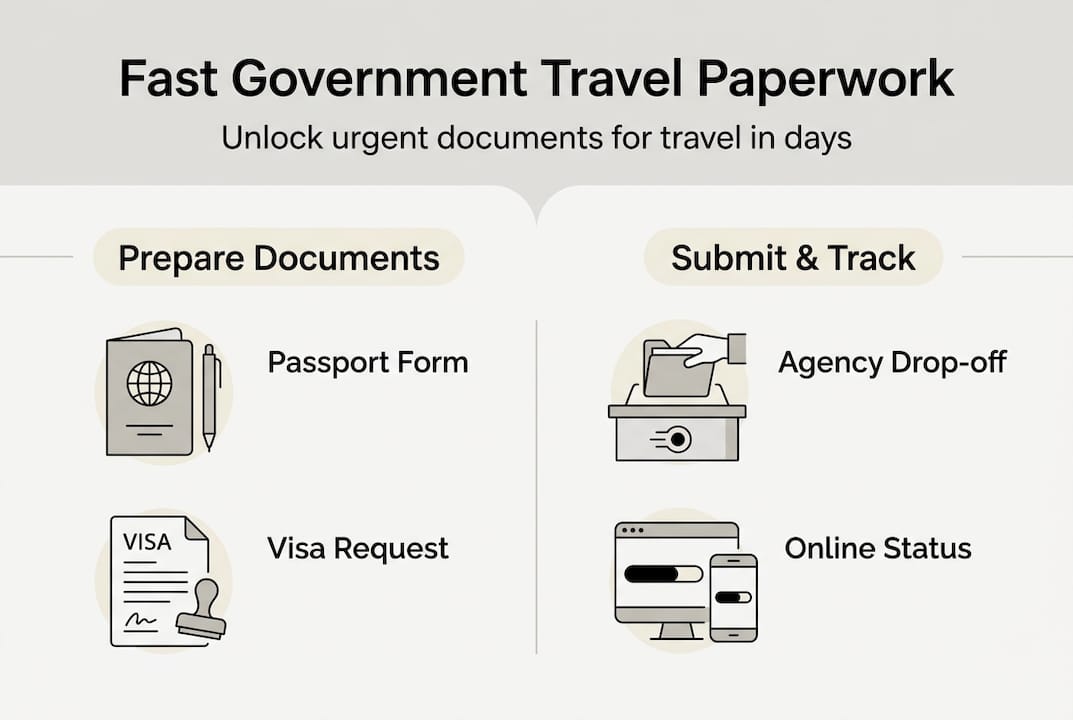 Fast Government Travel Paperwork

Unlock urgent documents for travel in days

Prepare Documents

Passport Form

VISA

Visa Request

Submit & Track

Agency Drop-off

Online Status