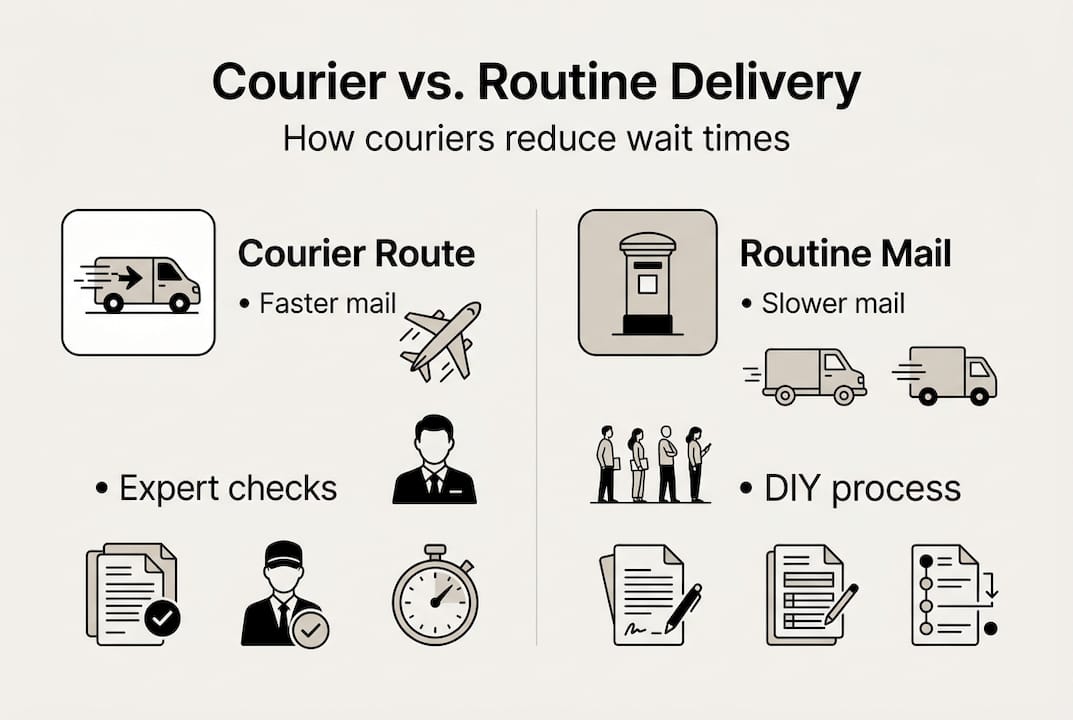 Courier vs. Routine Delivery
How couriers reduce wait times

Courier Route
• Faster mail

• Expert checks

Routine Mail
• Slower mail

• DIY process