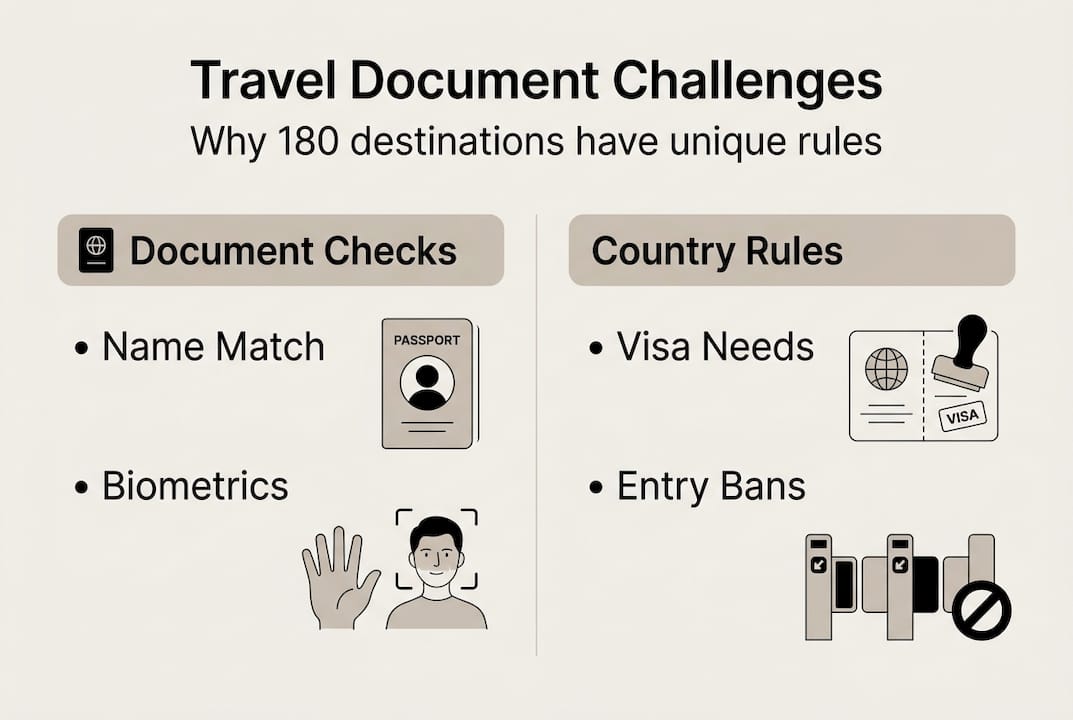 Travel Document Challenges
Why 180 destinations have unique rules

Document Checks

• Name Match

PASSPORT

• Biometrics

Country Rules

• Visa Needs

VISA

• Entry Bans