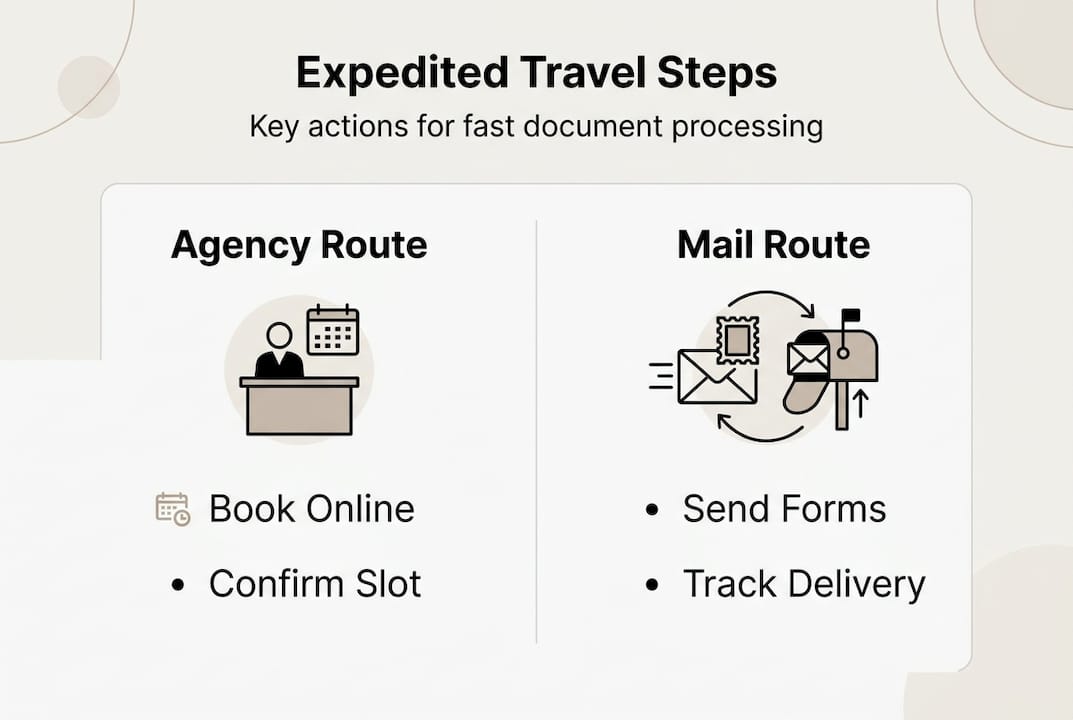 Expedited Travel Steps

Key actions for fast document processing

Agency Route

Book Online

• Confirm Slot

Mail Route

• Send Forms

• Track Delivery