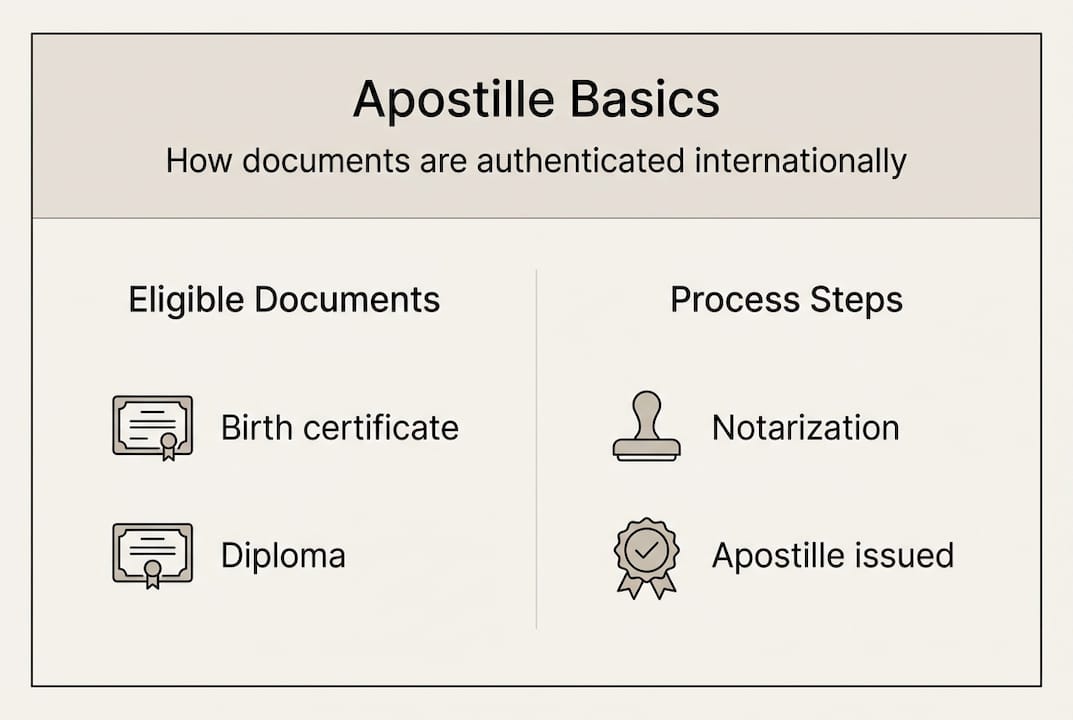 Apostille Basics

How documents are authenticated internationally

Eligible Documents

Birth certificate

Diploma

Process Steps

Notarization

Apostille issued