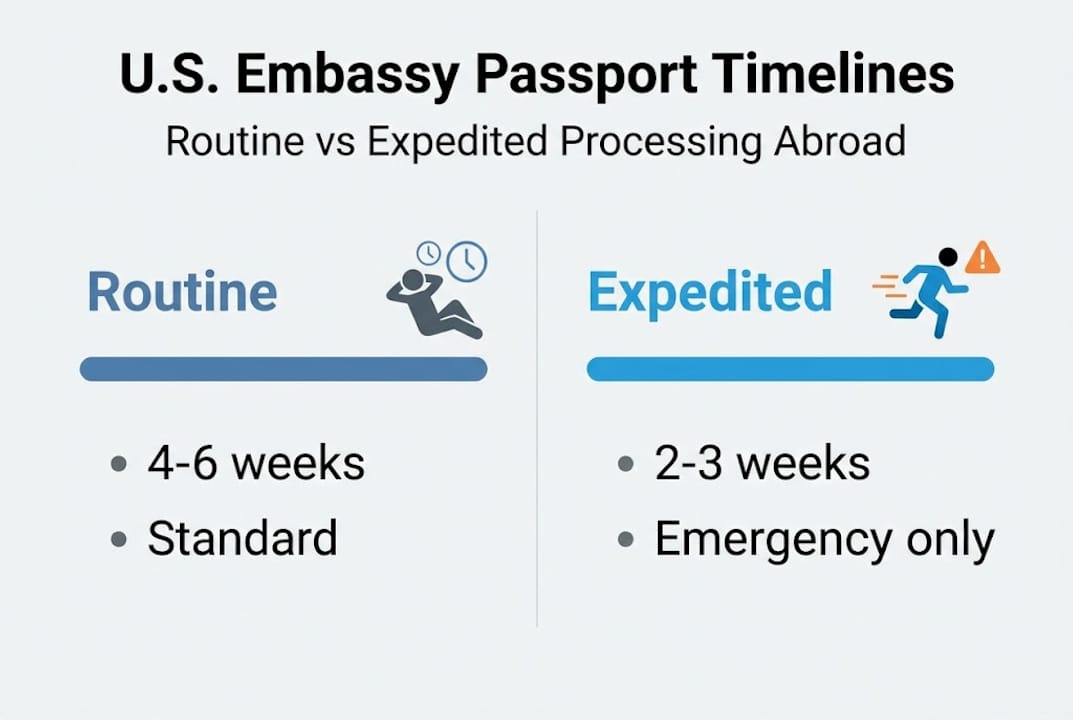 U.S. Embassy Passport Timelines

Routine vs Expedited Processing Abroad

Routine

• 4-6 weeks
• Standard

Expedited

• 2-3 weeks
• Emergency only