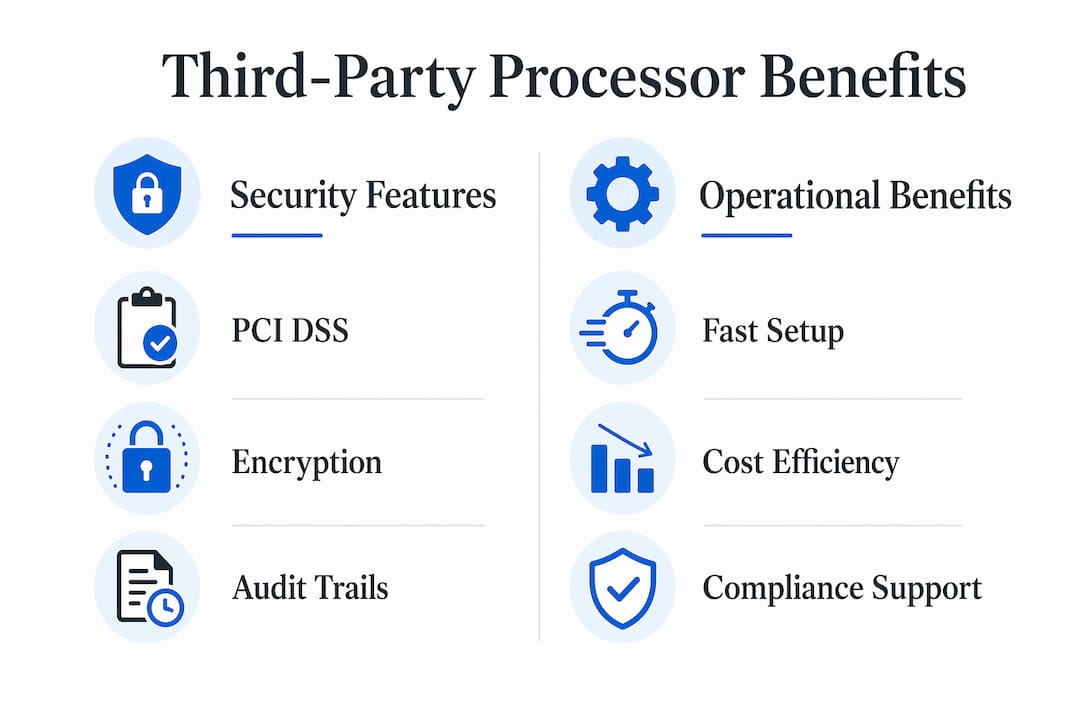 Third-Party Processor Benefits

Security Features

PCI DSS

Encryption

Audit Trails

Operational Benefits

Fast Setup

Cost Efficiency

Compliance Support