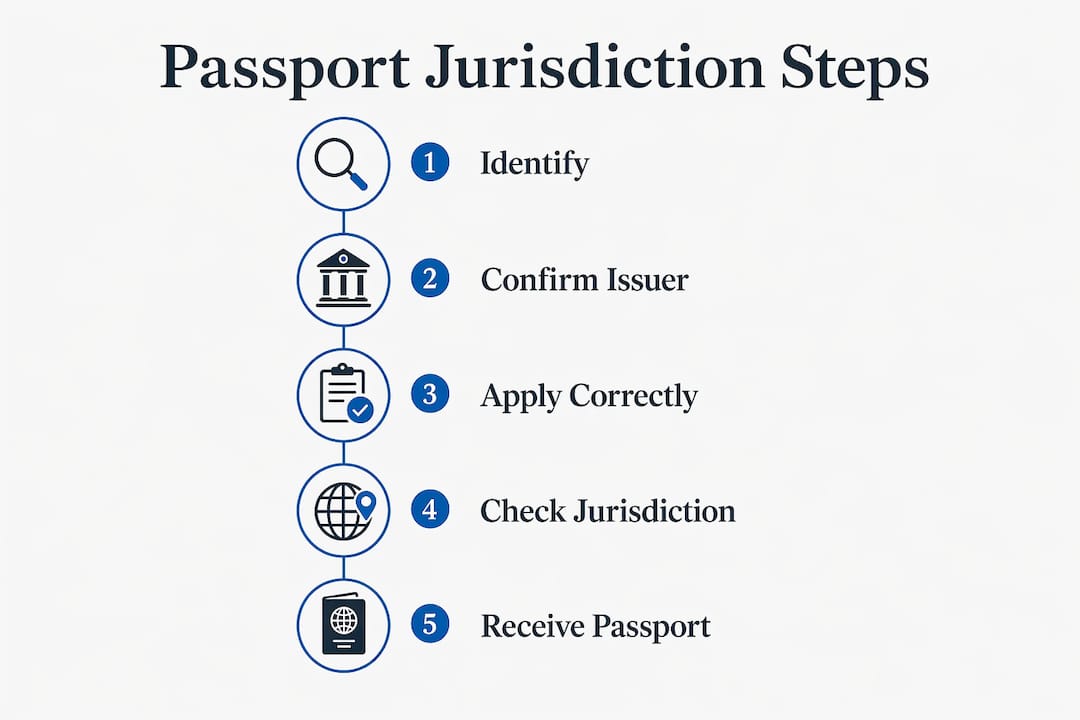 Passport Jurisdiction Steps

1 Identify

2 Confirm Issuer

3 Apply Correctly

4 Check Jurisdiction

5 Receive Passport