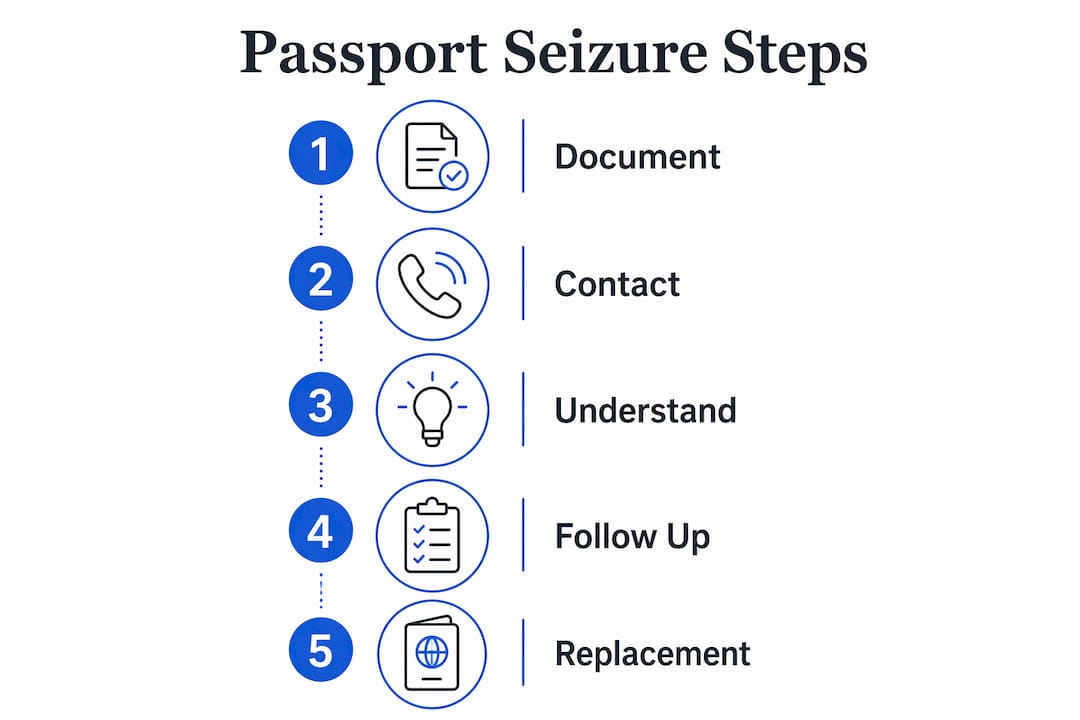 Passport Seizure Steps

1 Document

2 Contact

3 Understand

4 Follow Up

5 Replacement