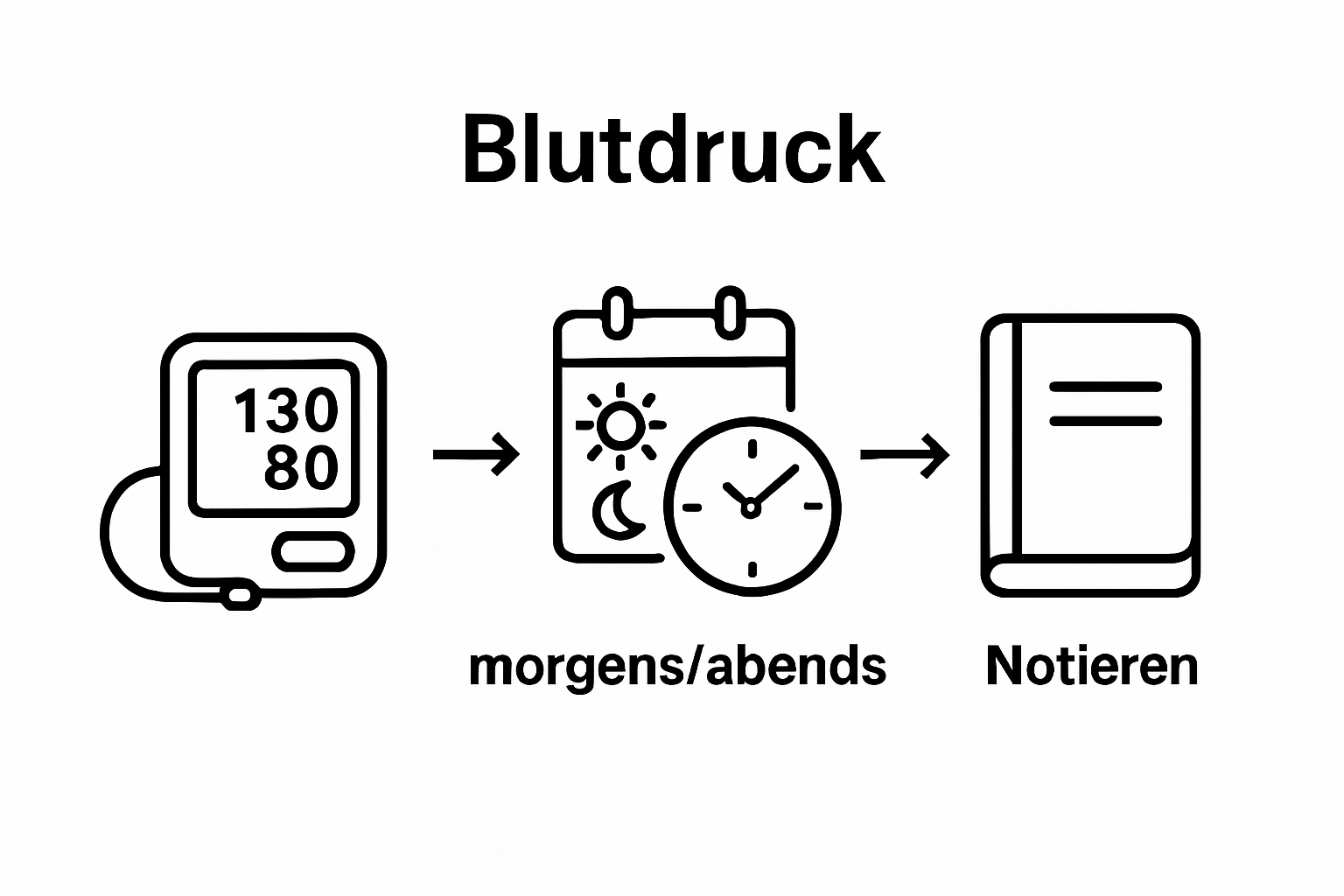 Blutdruck

130
80

morgens/abends

Notieren