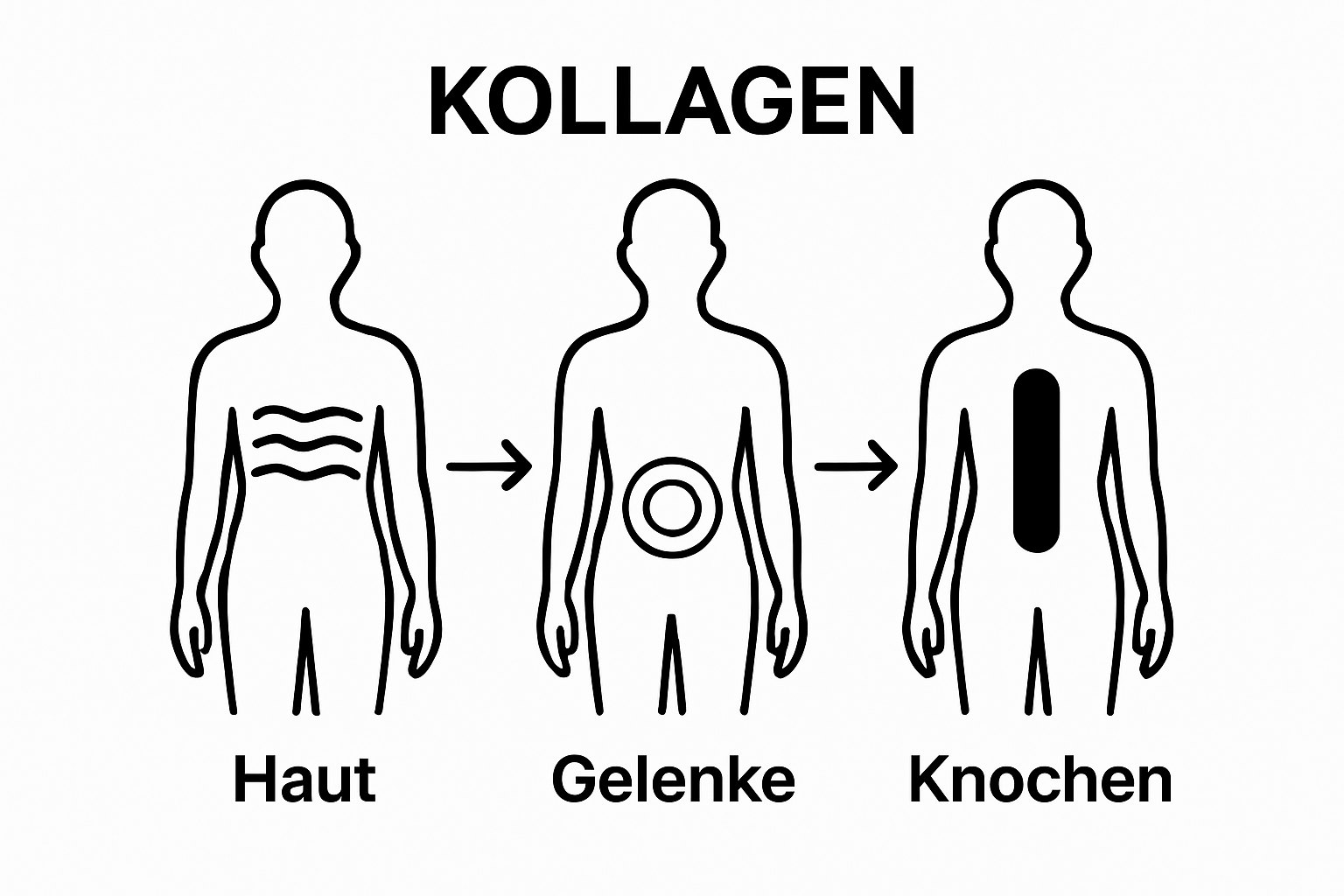 KOLLAGEN

Haut

Gelenke

Knochen