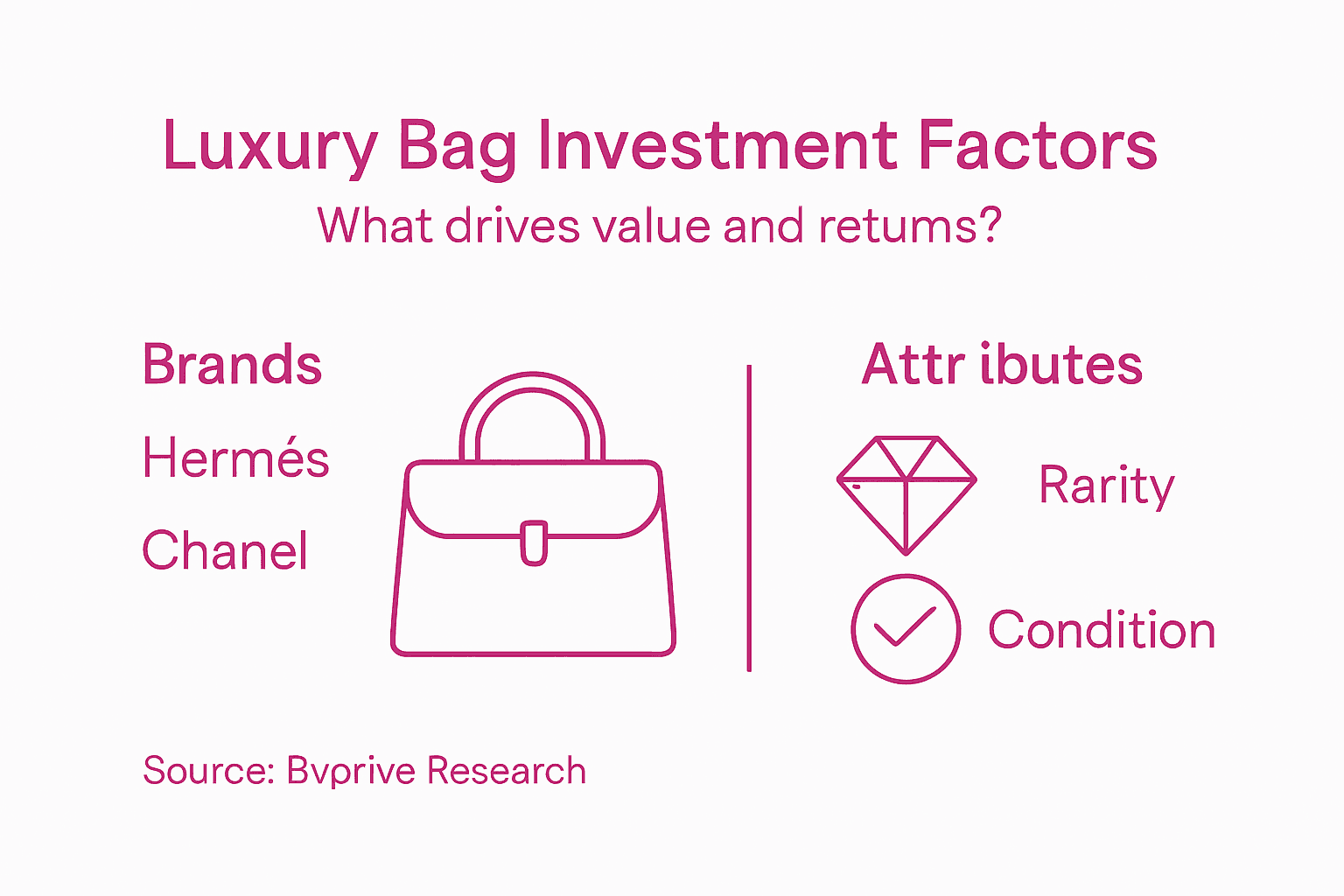 Luxury Bag Investment Factors
What drives value and retums?

Brands

Hermés

Chanel

Attr ibutes

Rarity

Condition

Source: Bvprive Research