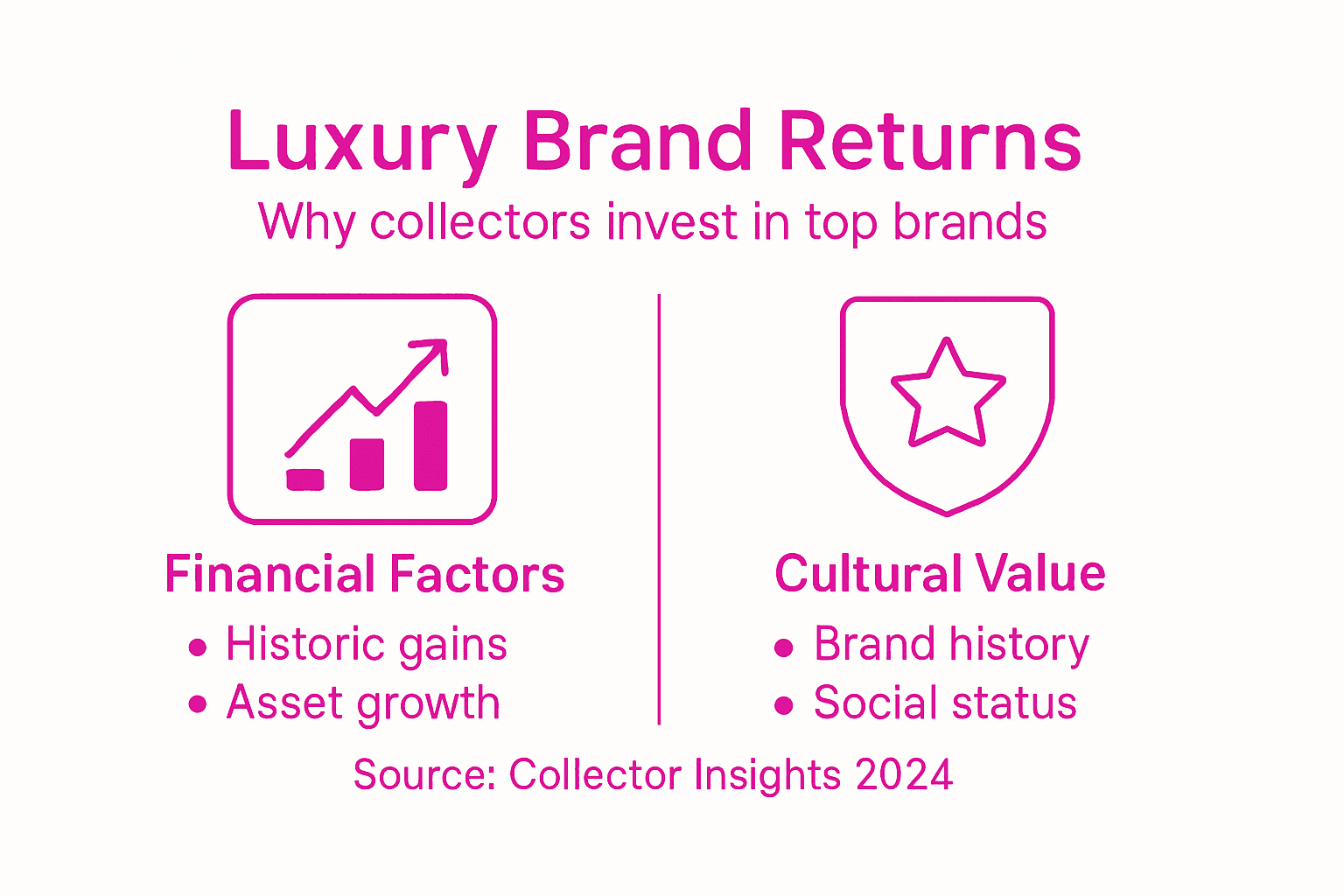 Luxury Brand Returns
Why collectors invest in top brands

Financial Factors
• Historic gains
• Asset growth

Cultural Value
• Brand history
• Social status

Source: Collector Insights 2024