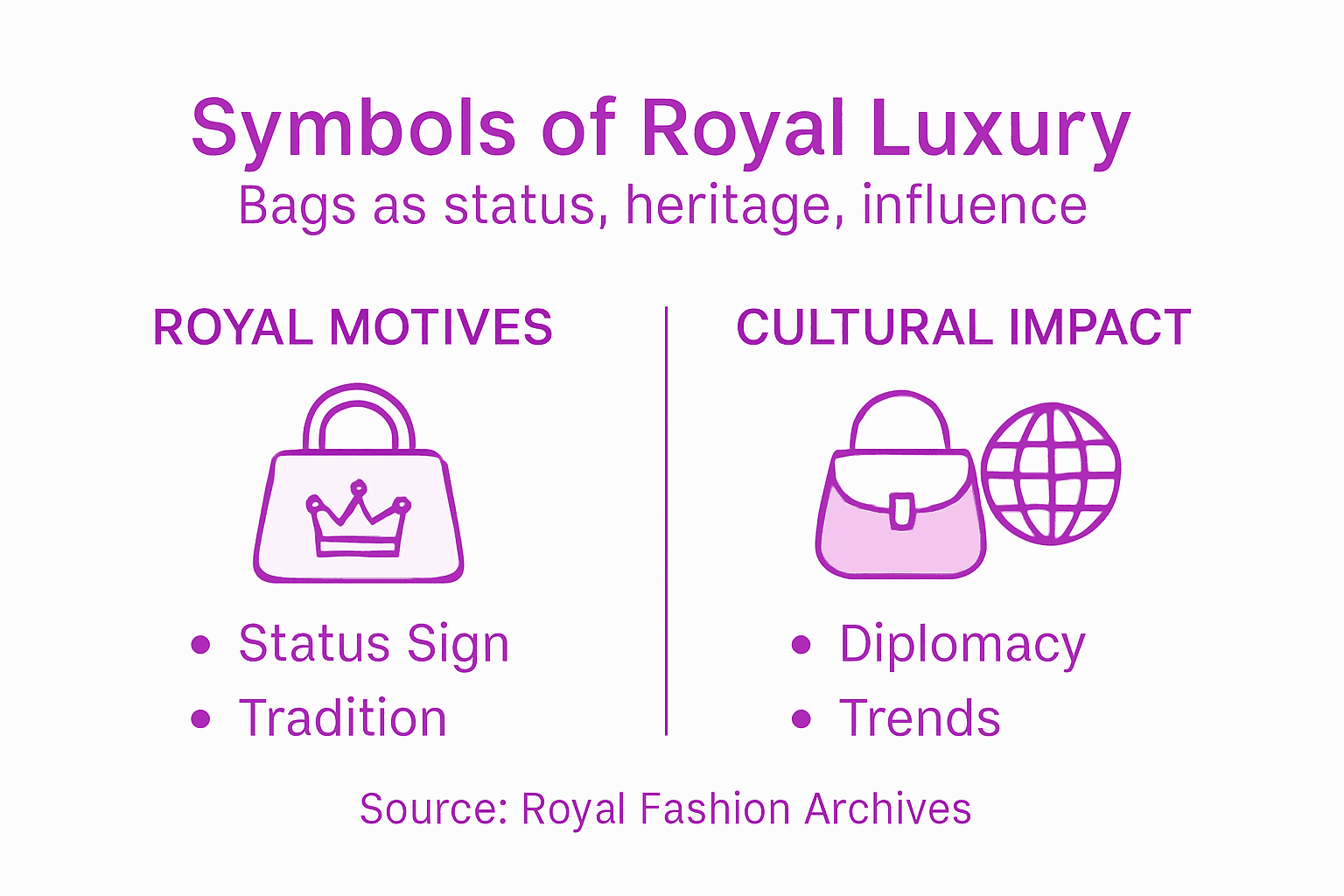 Symbols of Royal Luxury
Bags as status, heritage, influence

ROYAL MOTIVES

• Status Sign
• Tradition

CULTURAL IMPACT

• Diplomacy
• Trends

Source: Royal Fashion Archives