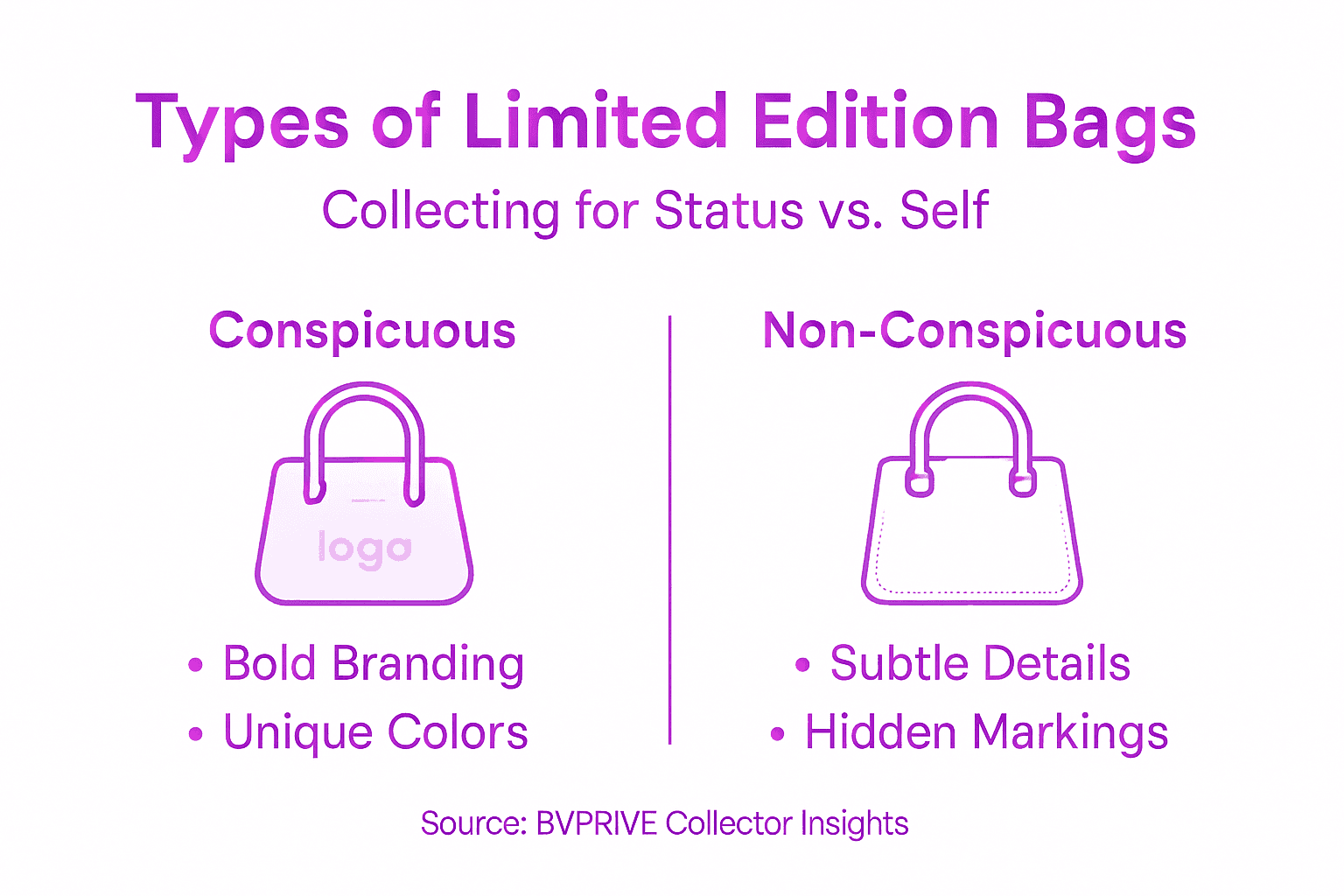 Types of Limited Edition Bags

Collecting for Status vs. Self

Conspicuous

logo

• Bold Branding
• Unique Colors

Non-Conspicuous

• Subtle Details
• Hidden Markings

Source: BVPRIVE Collector Insights